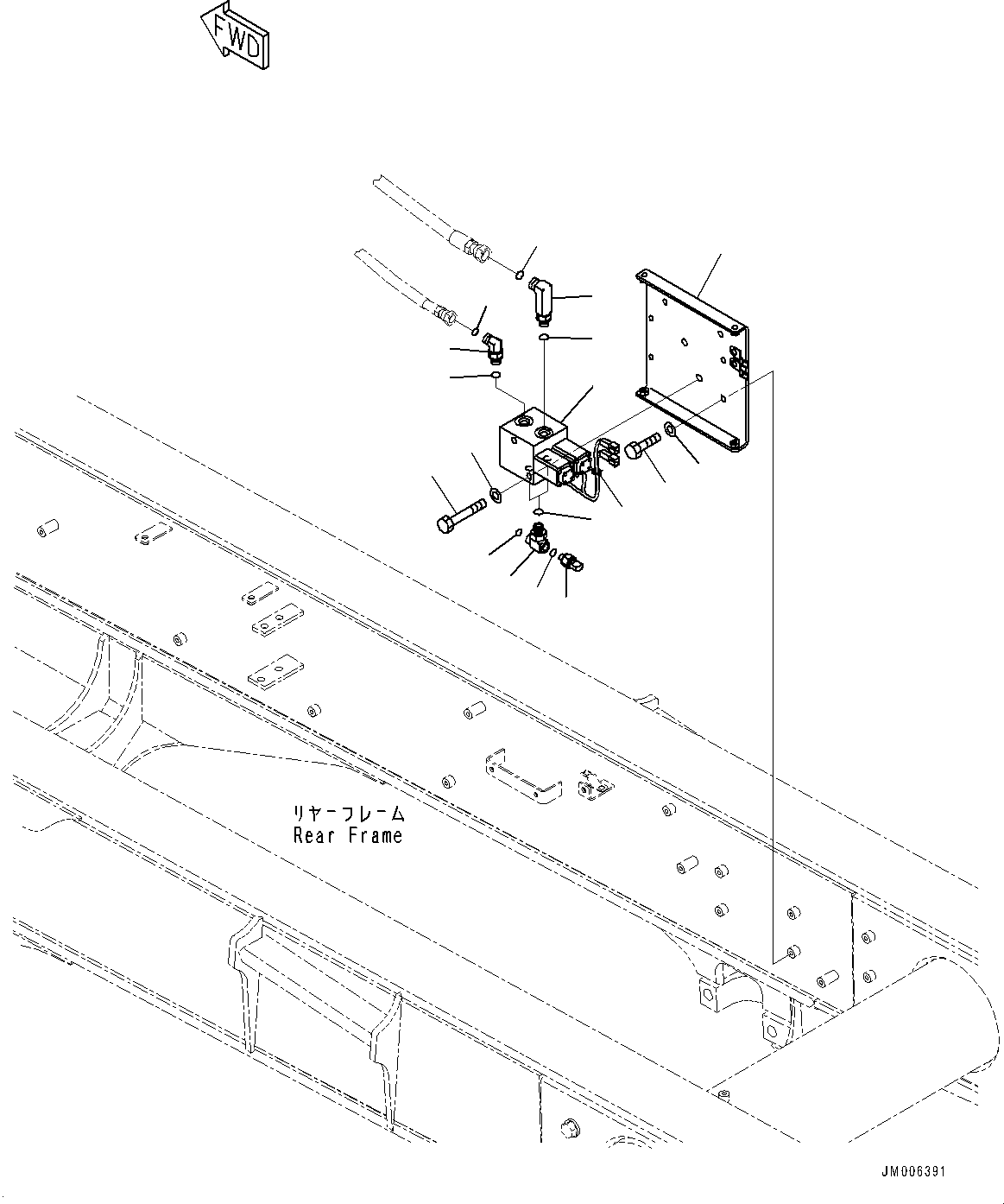 FWD

リヤーフレーム
Rear Frame

JM006391