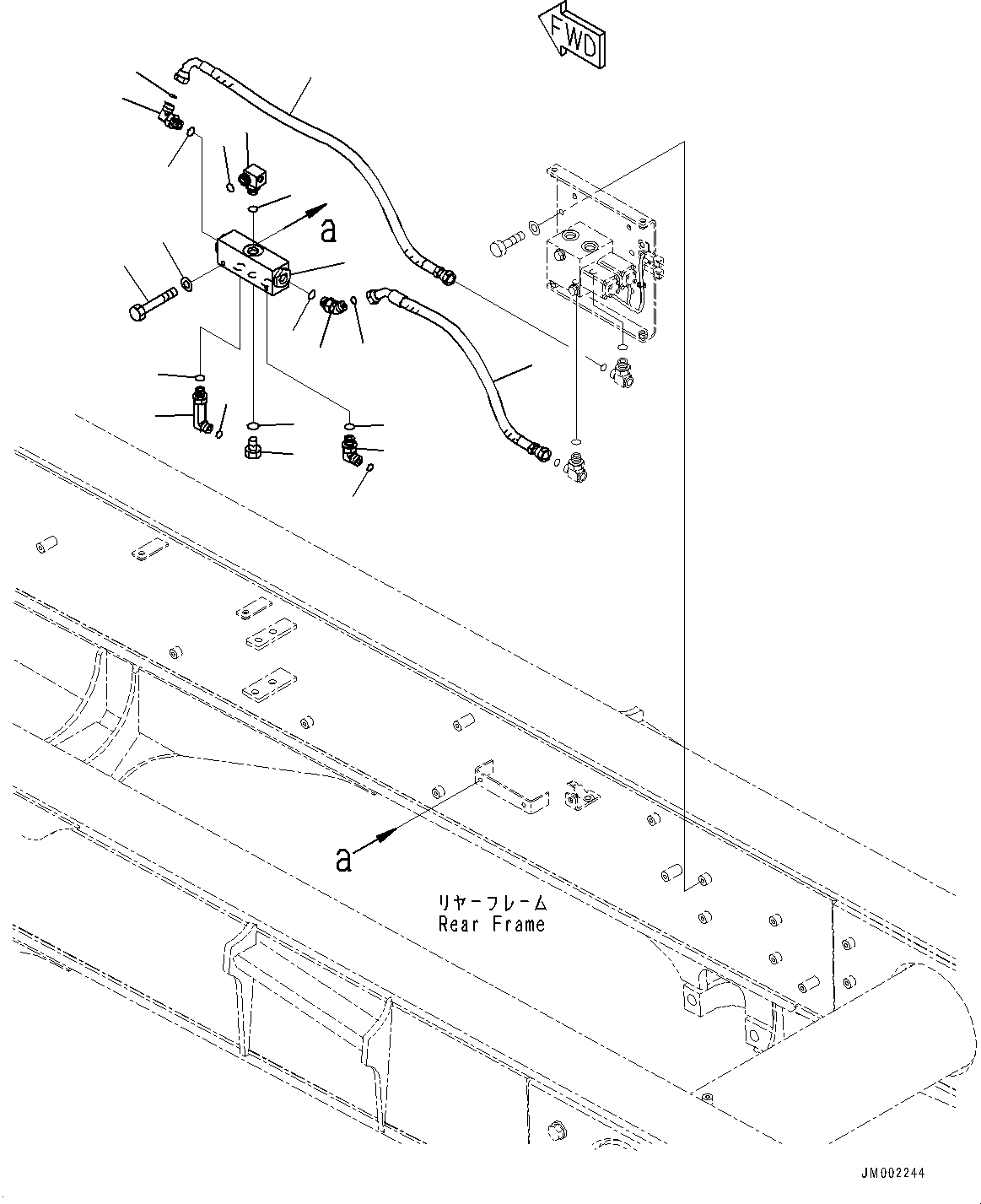 FWD

a

a

リヤーフレーム
Rear Frame

JM002244