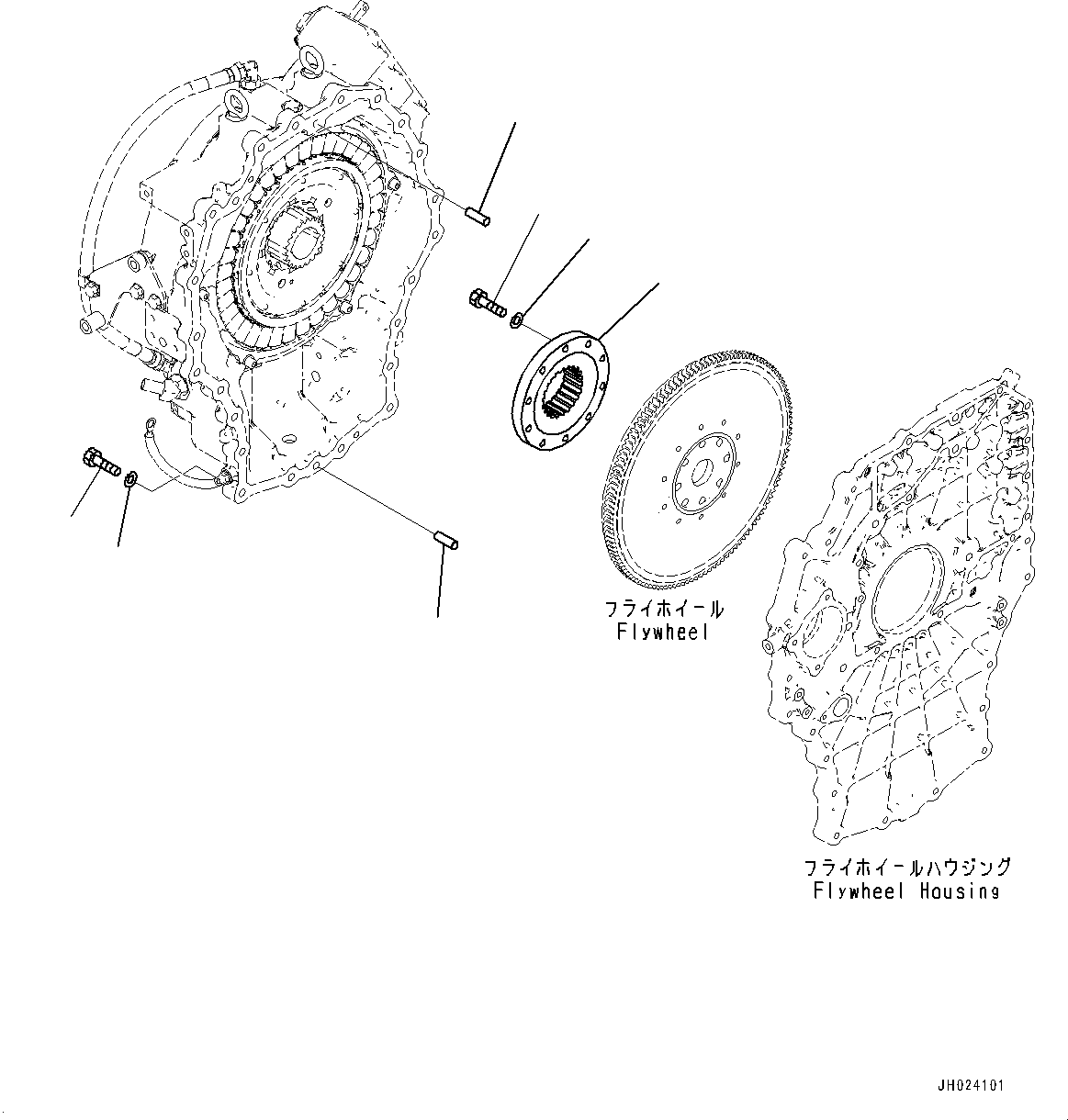 フライホイール
Flywheel

フライホイールハウジング
Flywheel Housing

JH024101