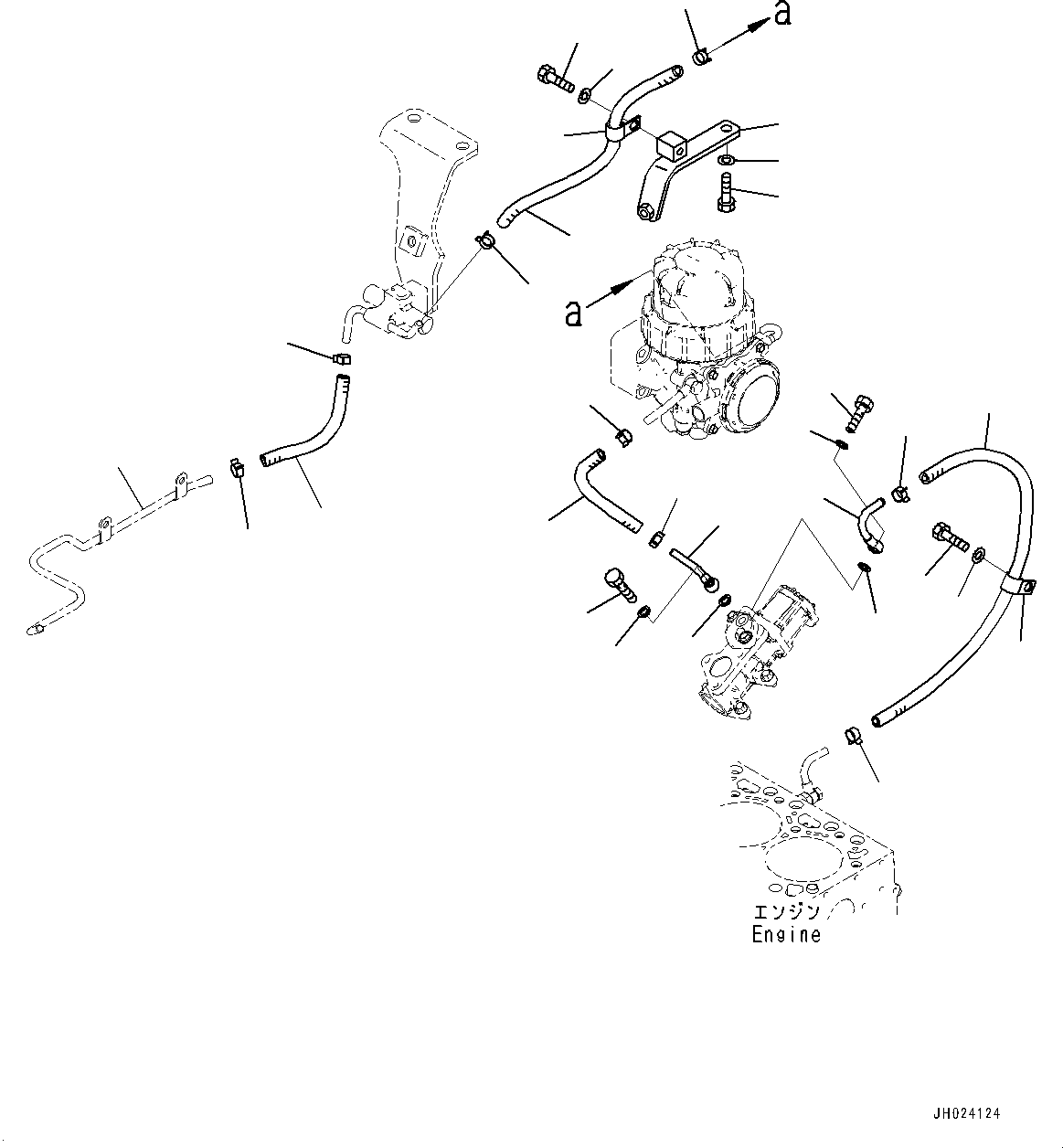 a

a

エンジン
Engine

JH024124