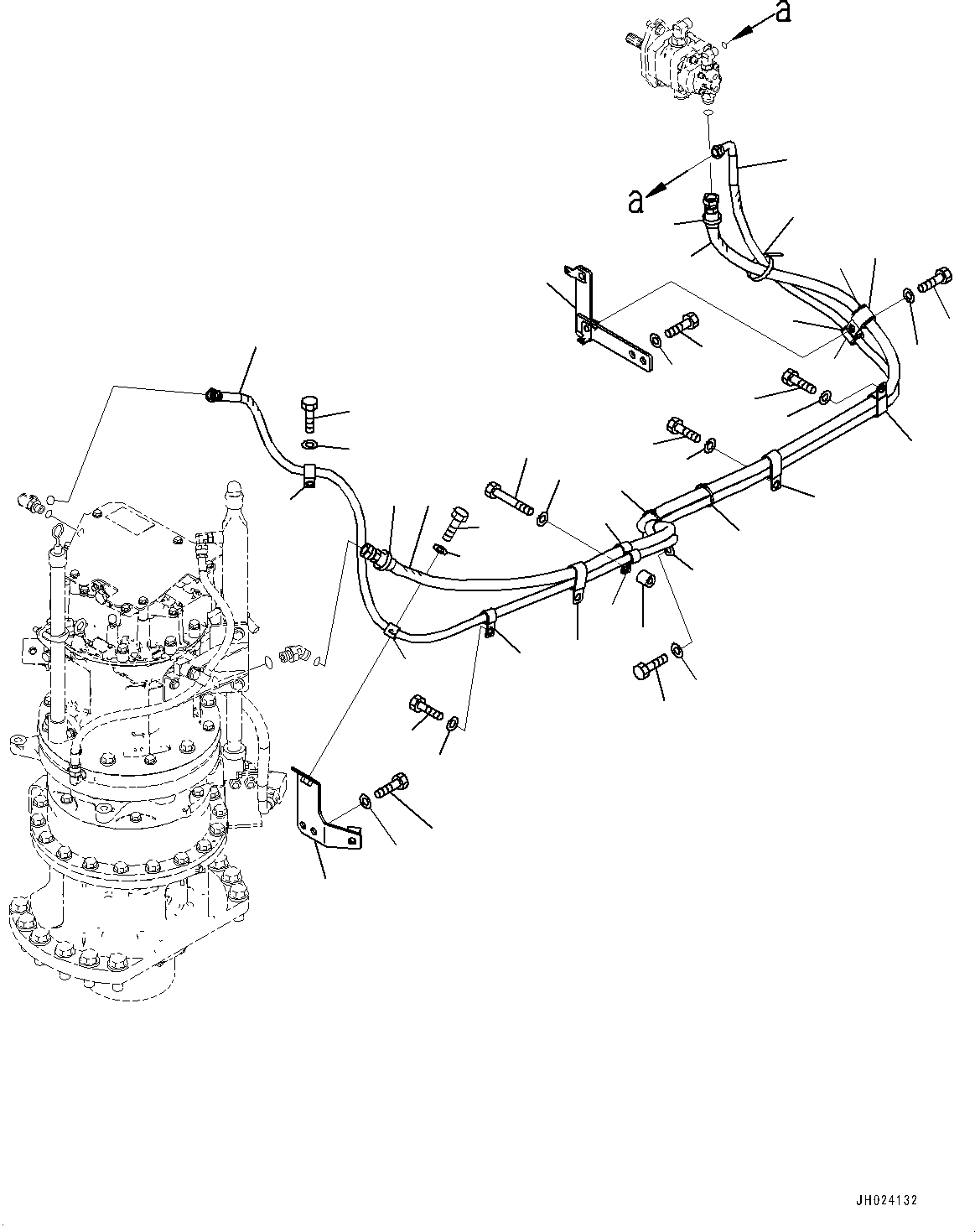 a

a

JH024132