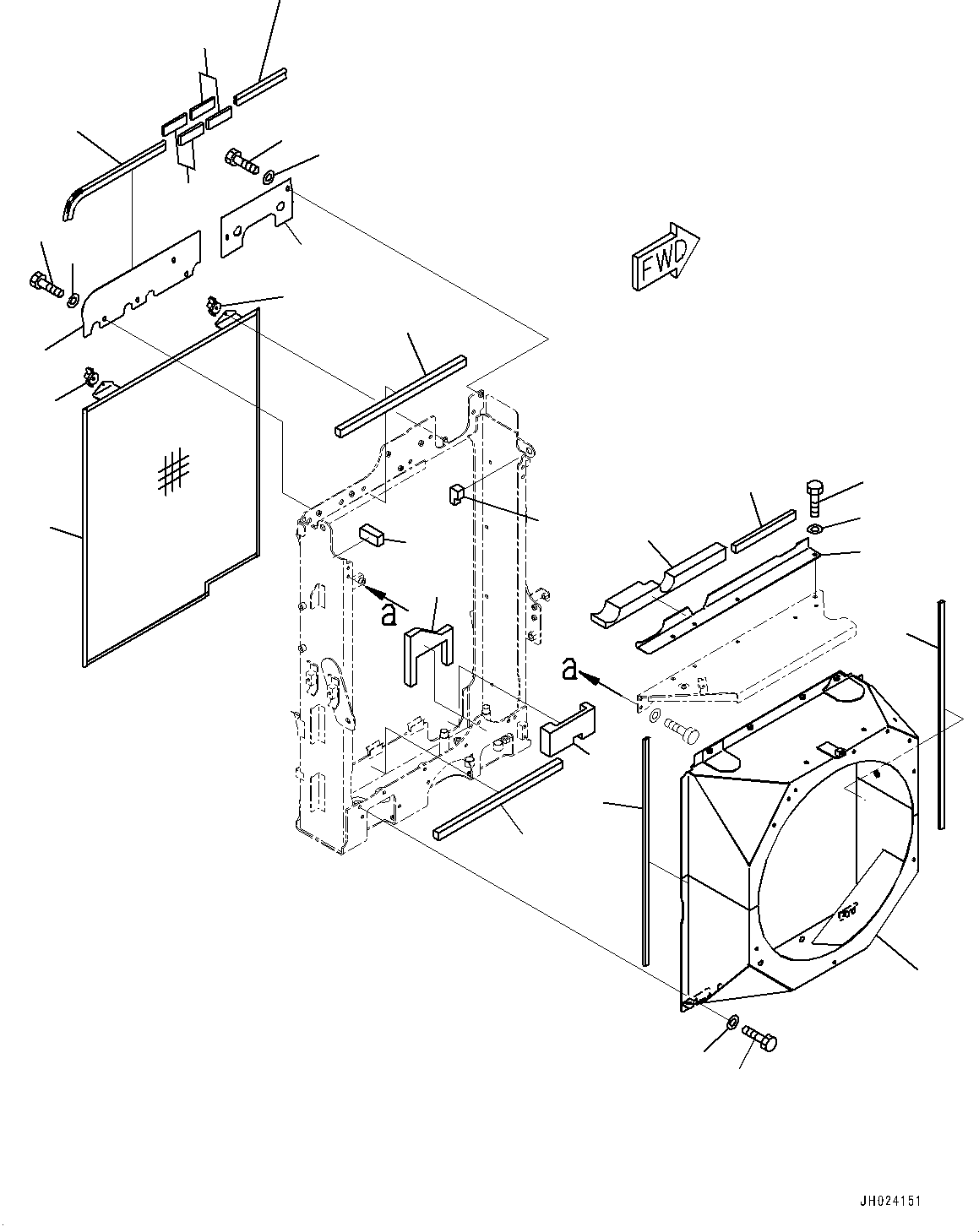 FWD

a

a

JH024151