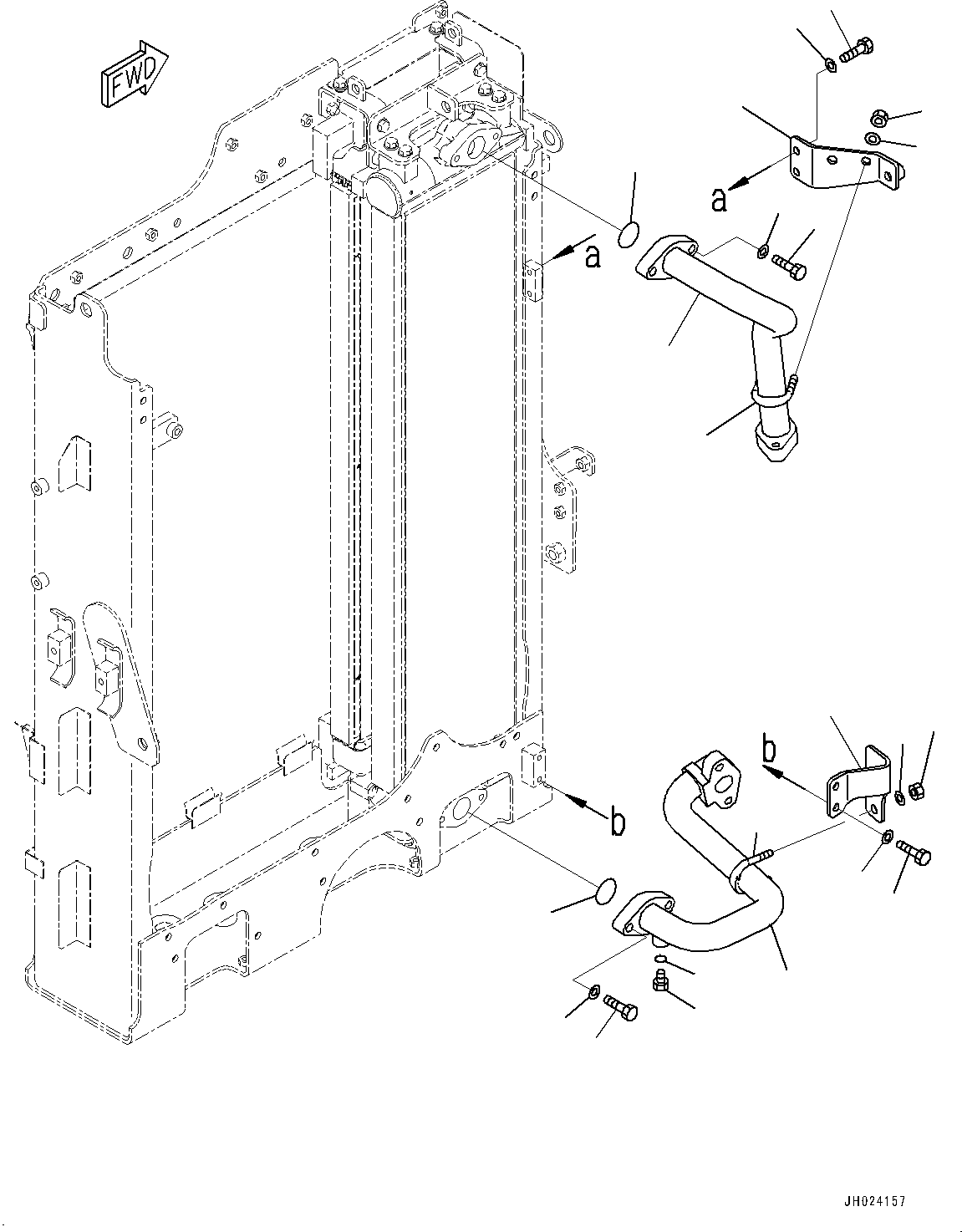 FWD

a

a

b

b

JH024157