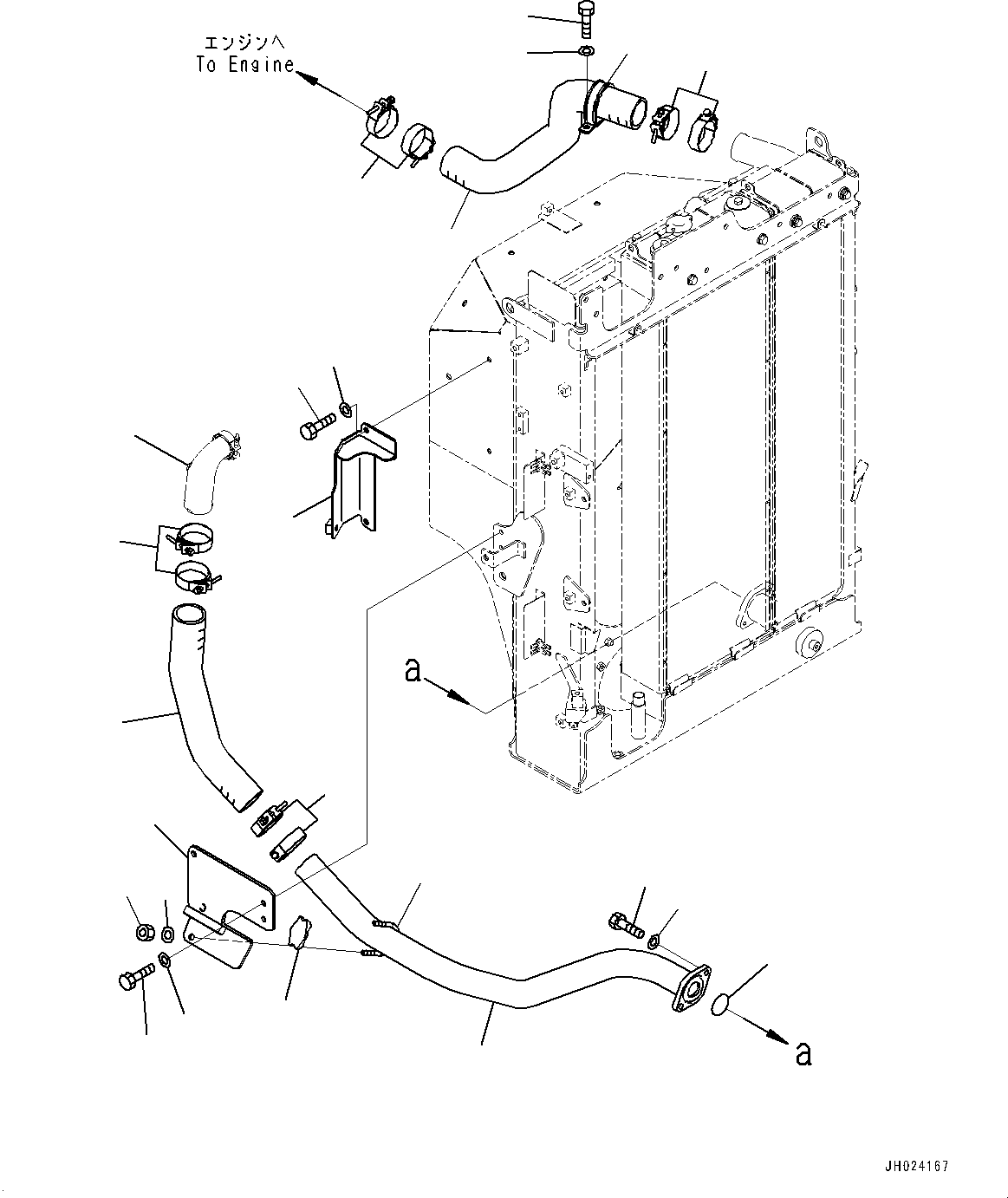 エンジンへ
To Engine

a

a

JH024167