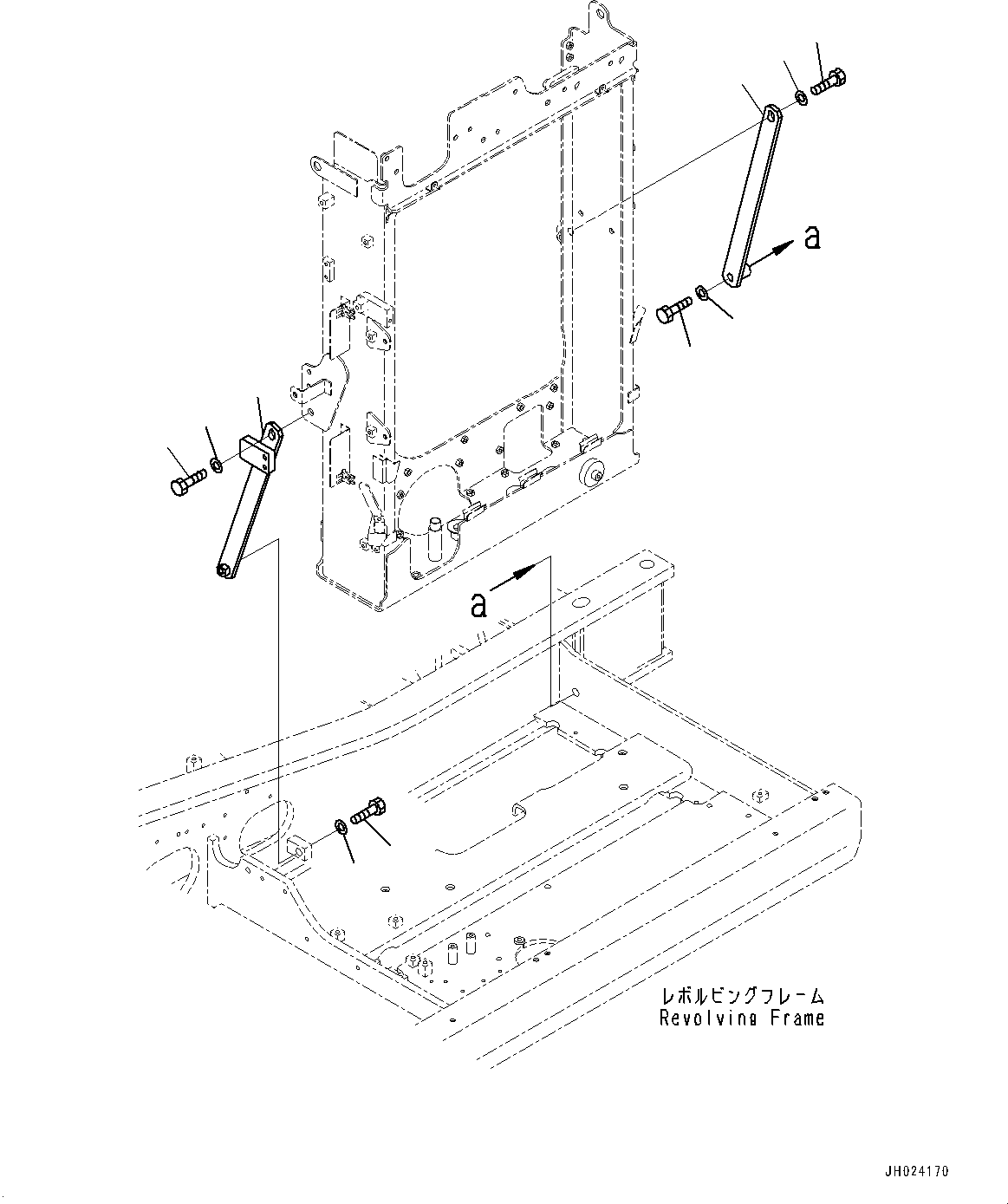 a

a

レボルビングフレーム
Revolving Frame

JH024170