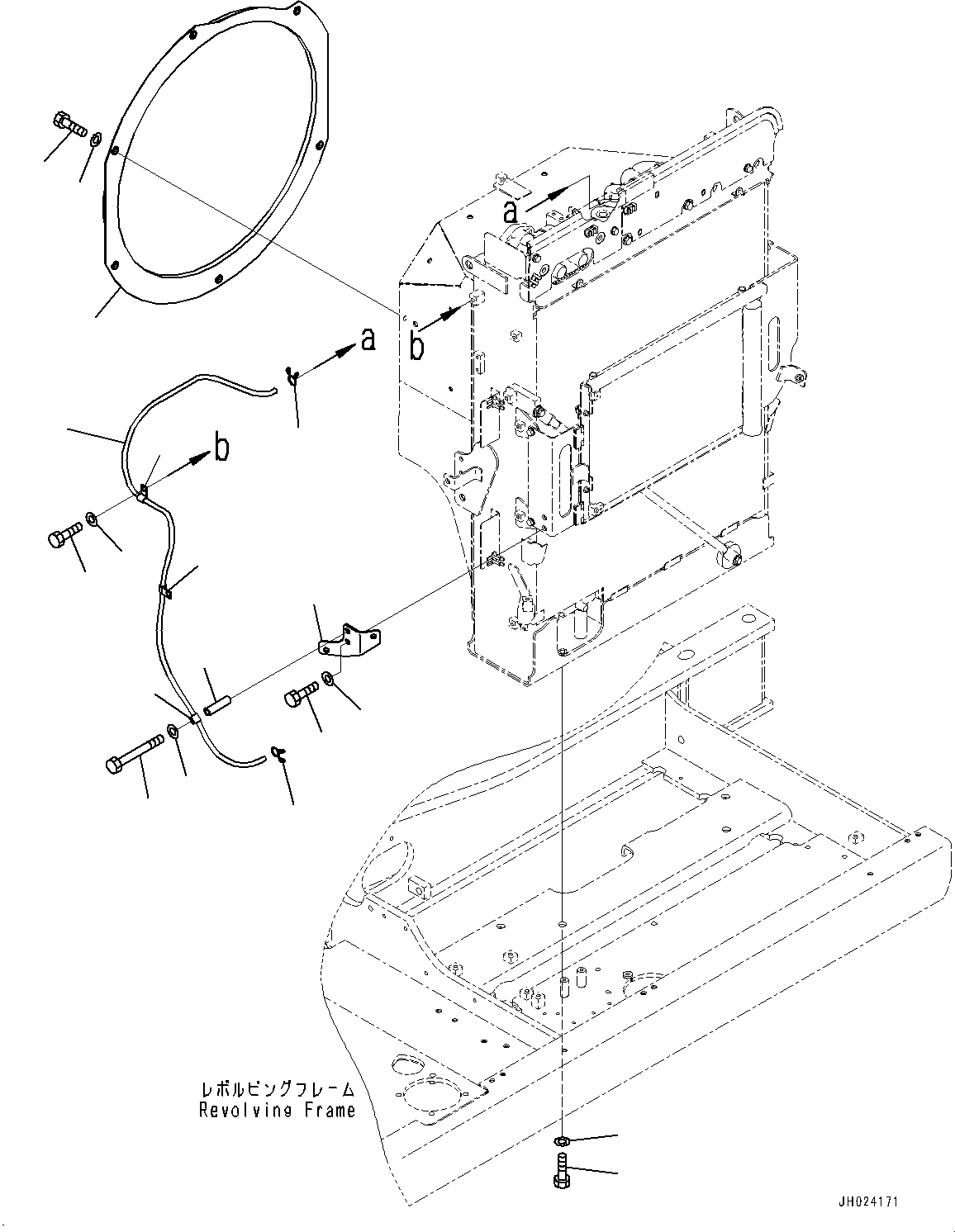 a

b

a

b

レボルビングフレーム
Revolving Frame

JH024171