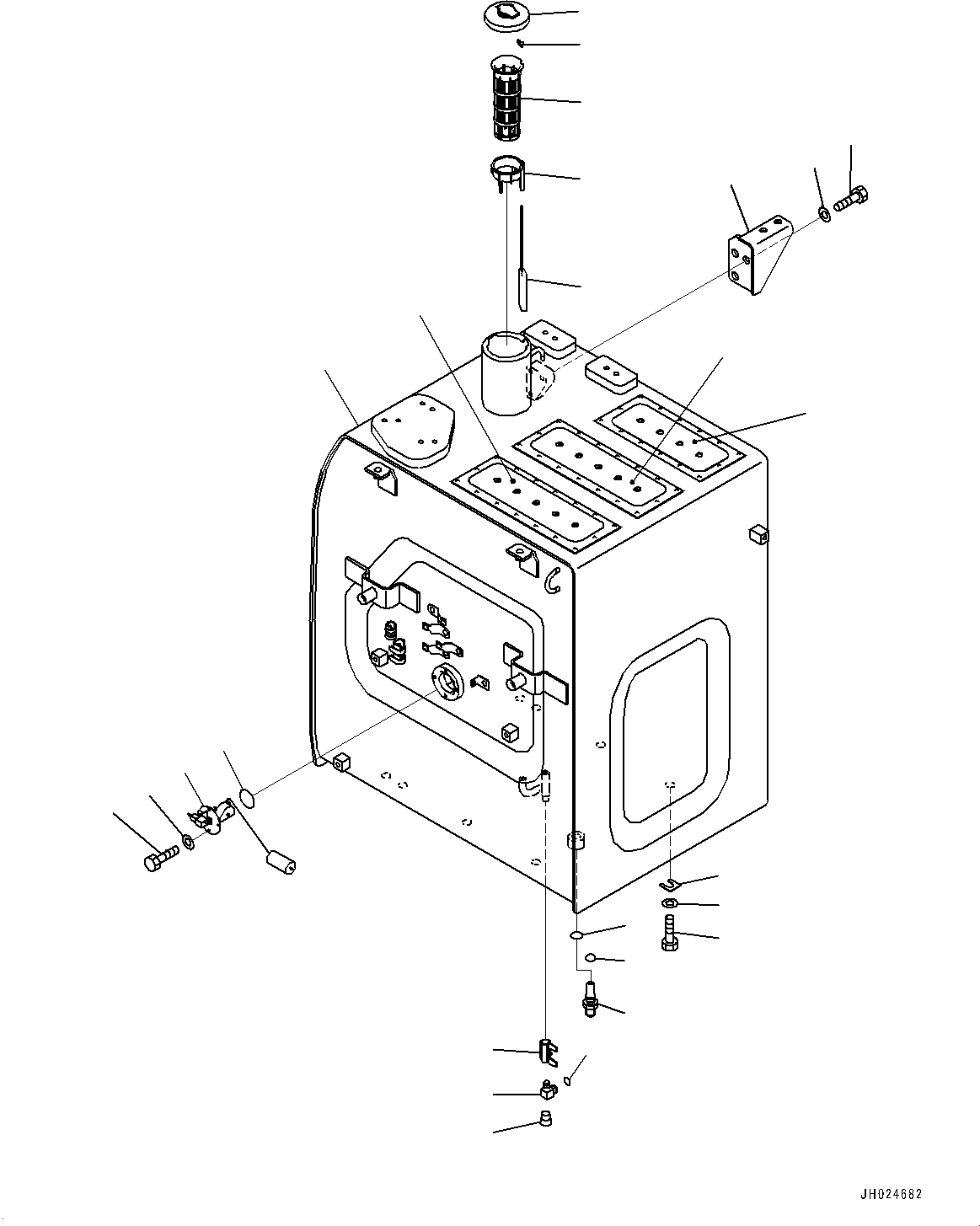 JH024682