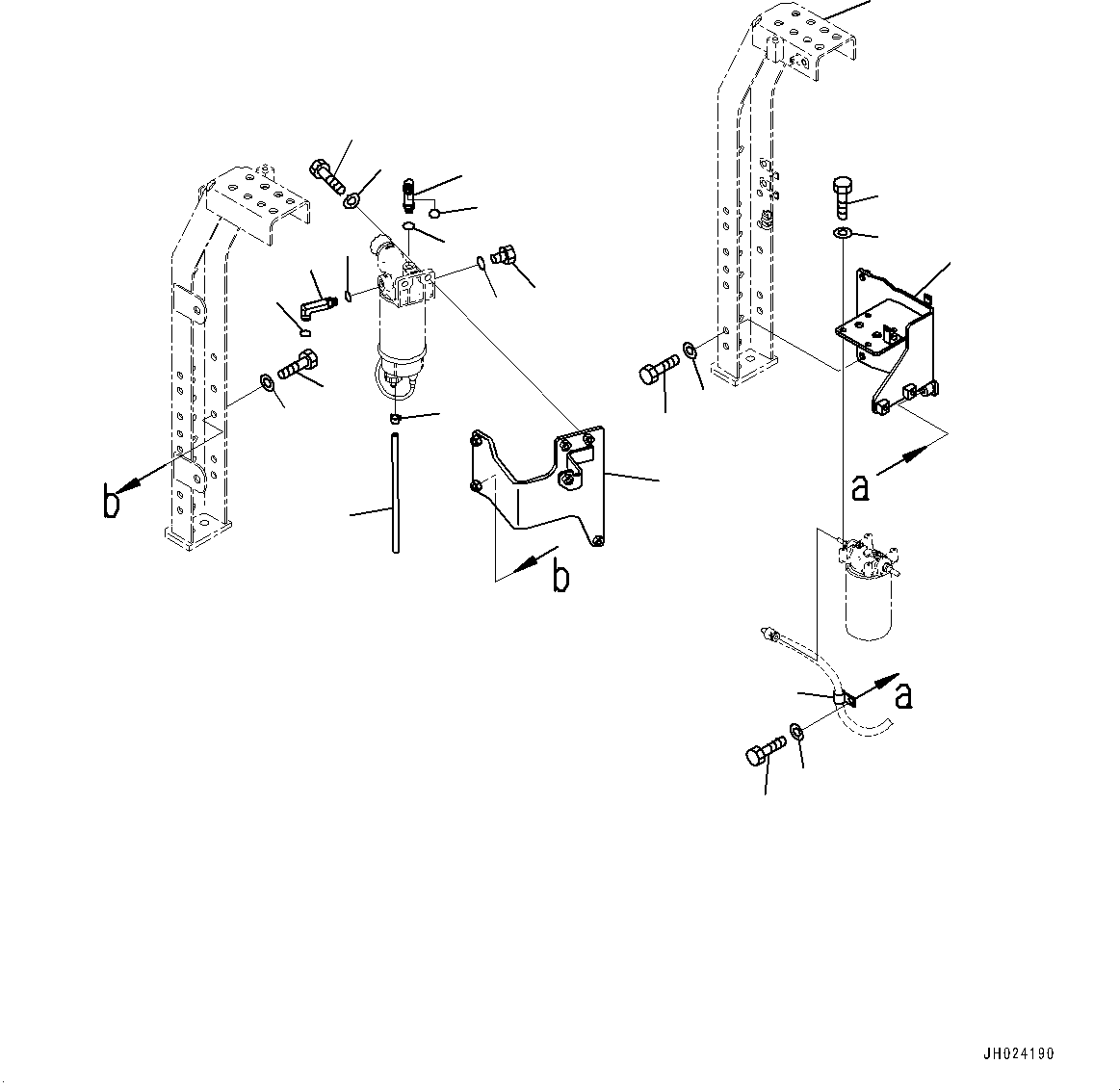 b
b
a
a
JH024190