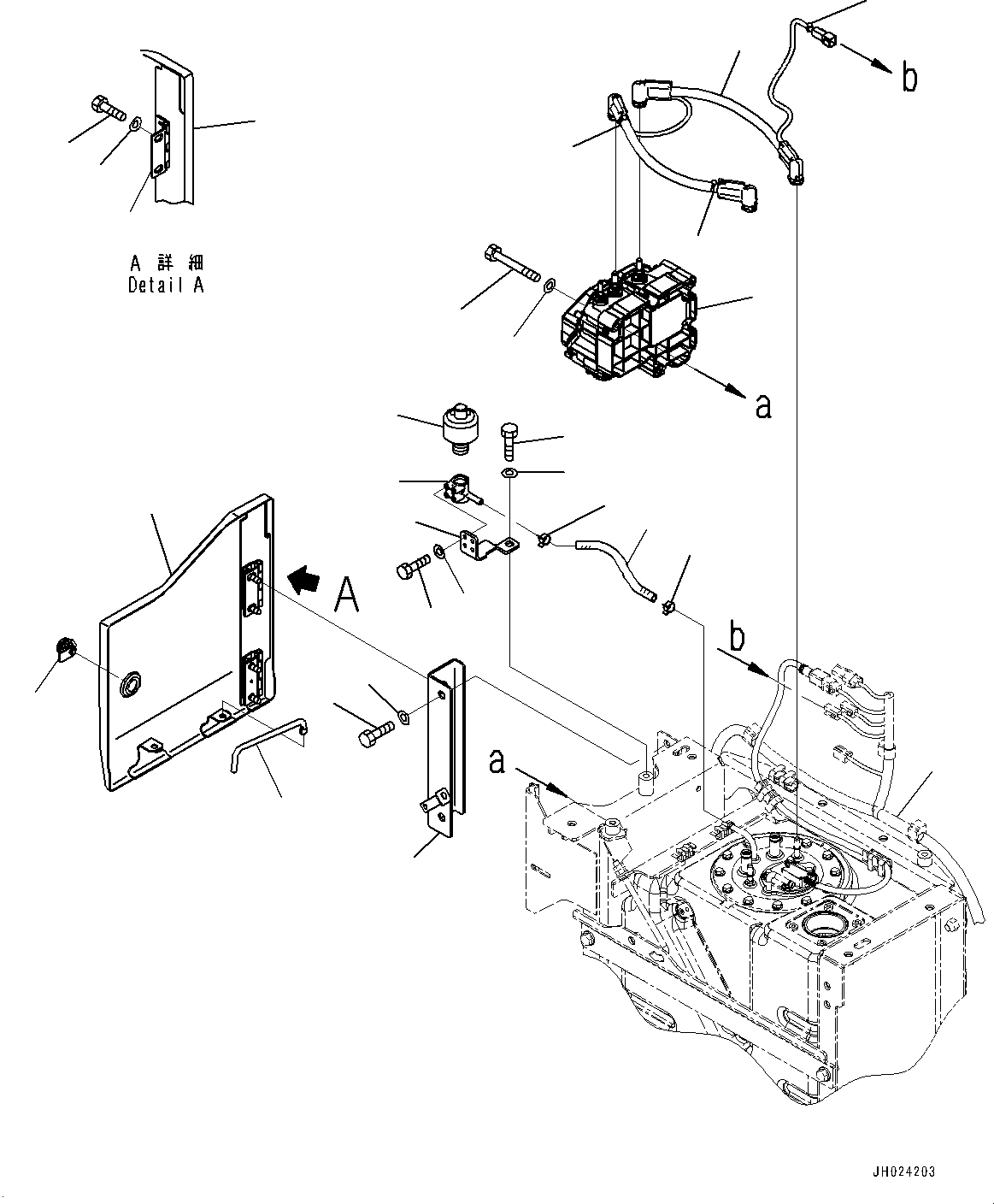 b

A 詳 細
Detail A

a

A

b

a

JH024203