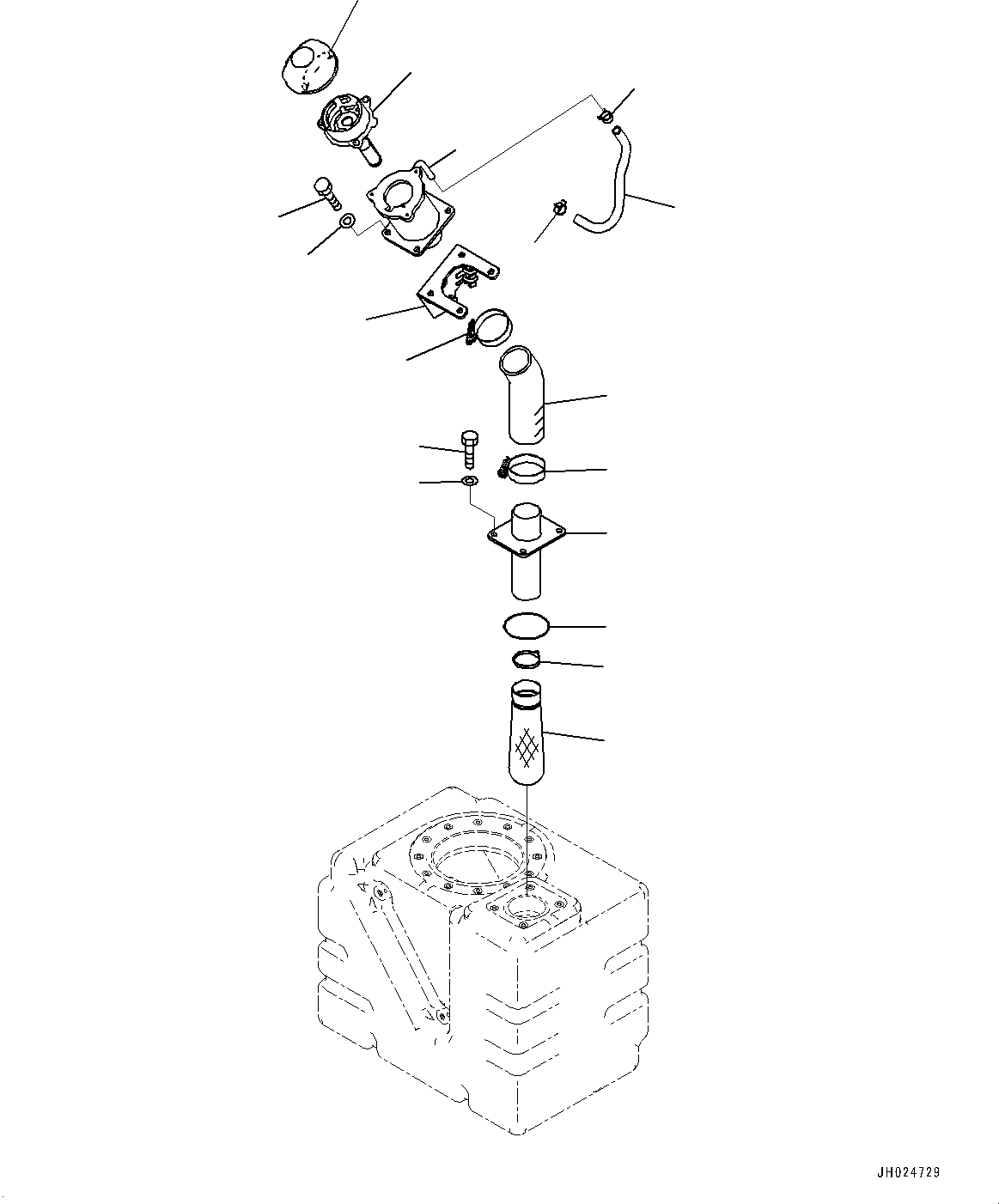 JH024729