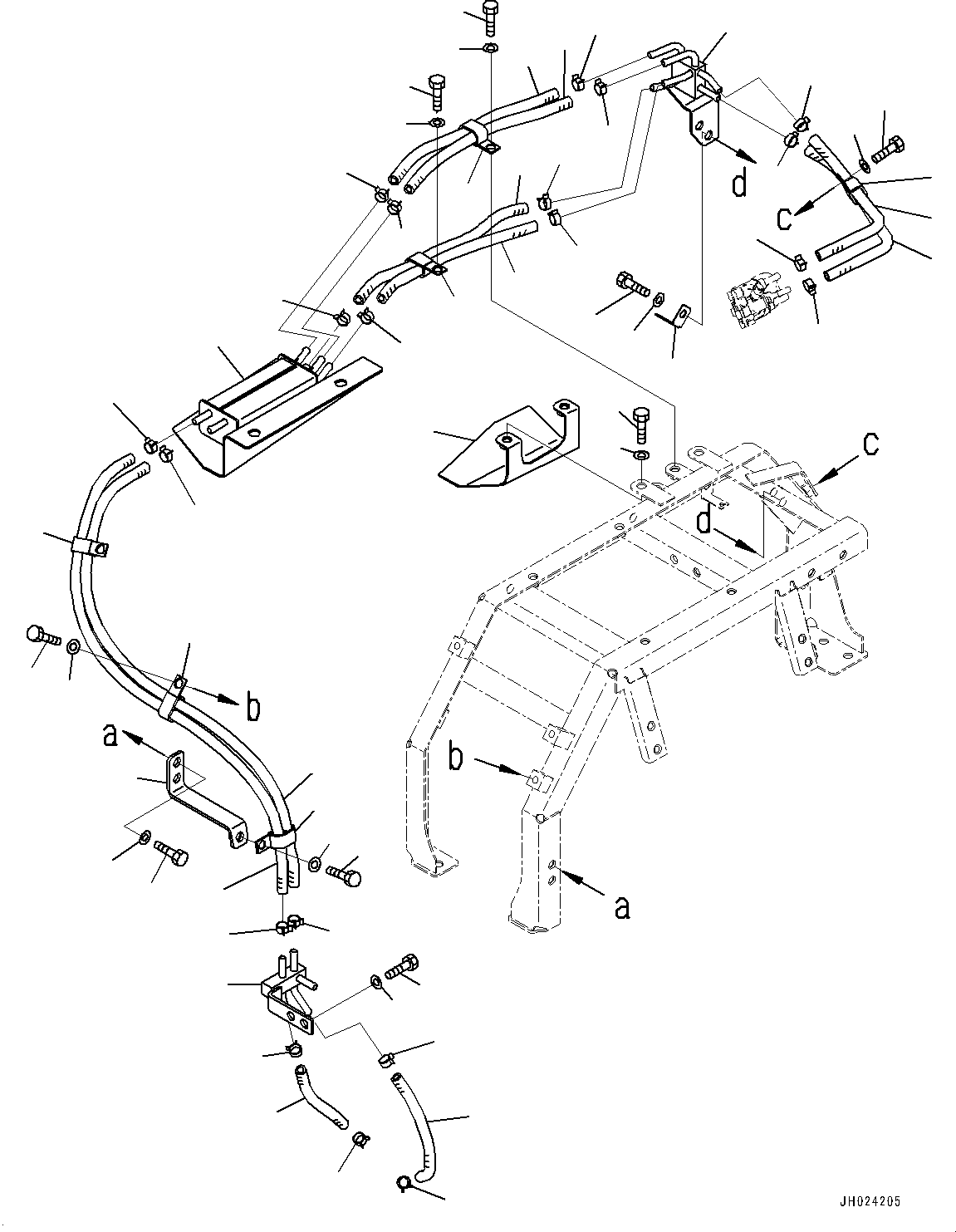 d
c
c
d
b
a
b
a
JH024205