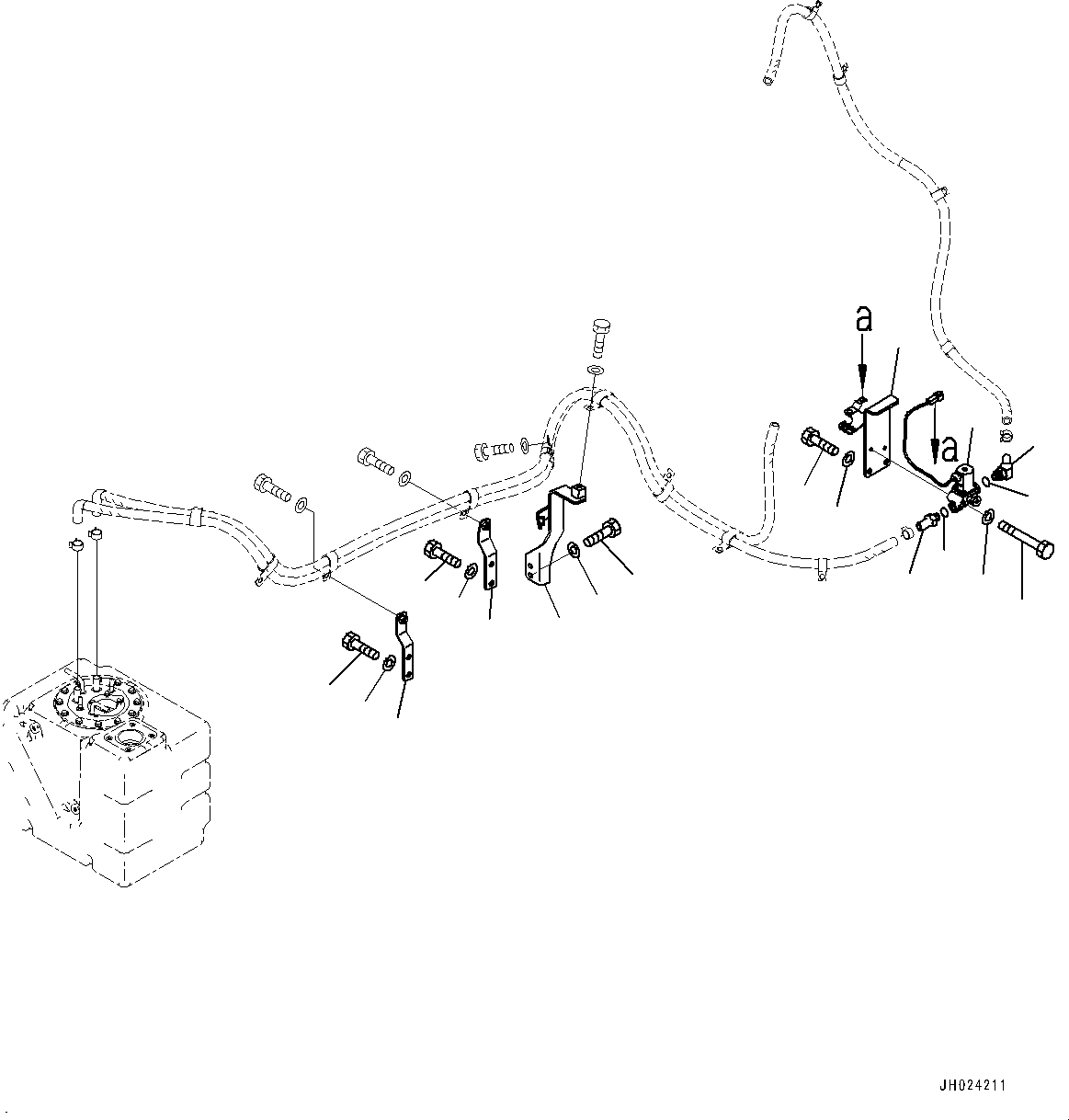 a

a

JH024211