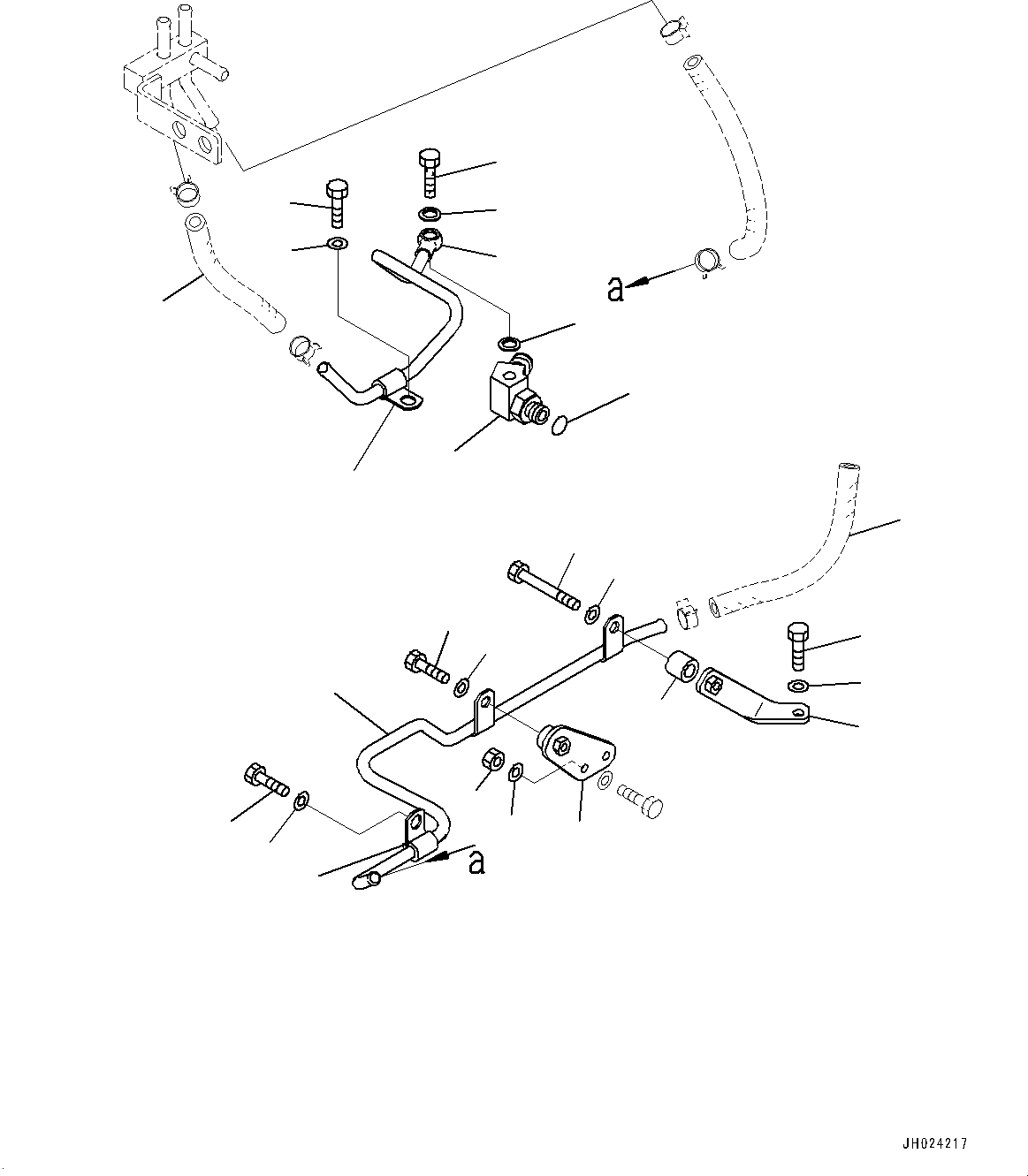 a

a

JH024217