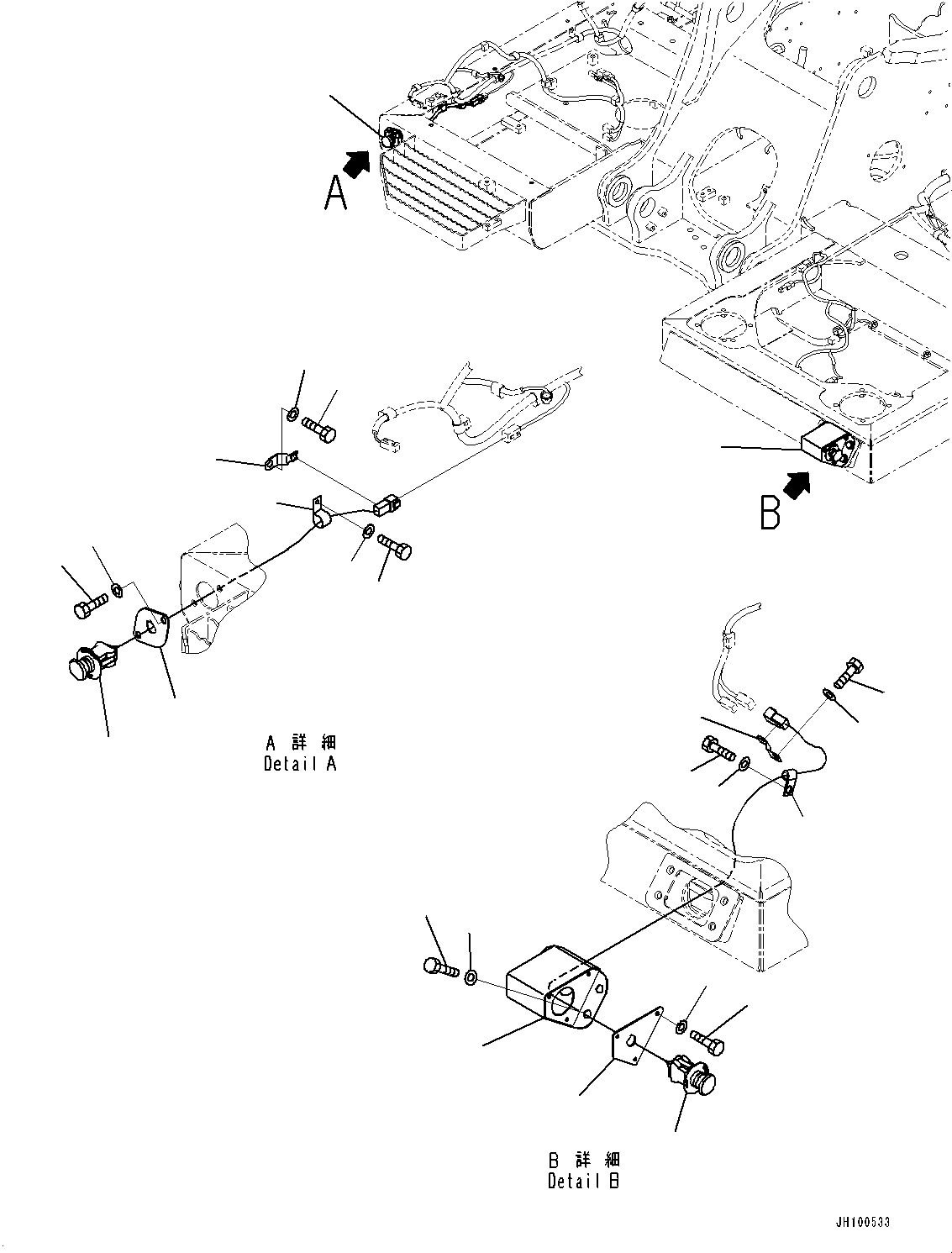 A

B

A 詳 細
Detail A

B 詳 細
Detail B

JH100533