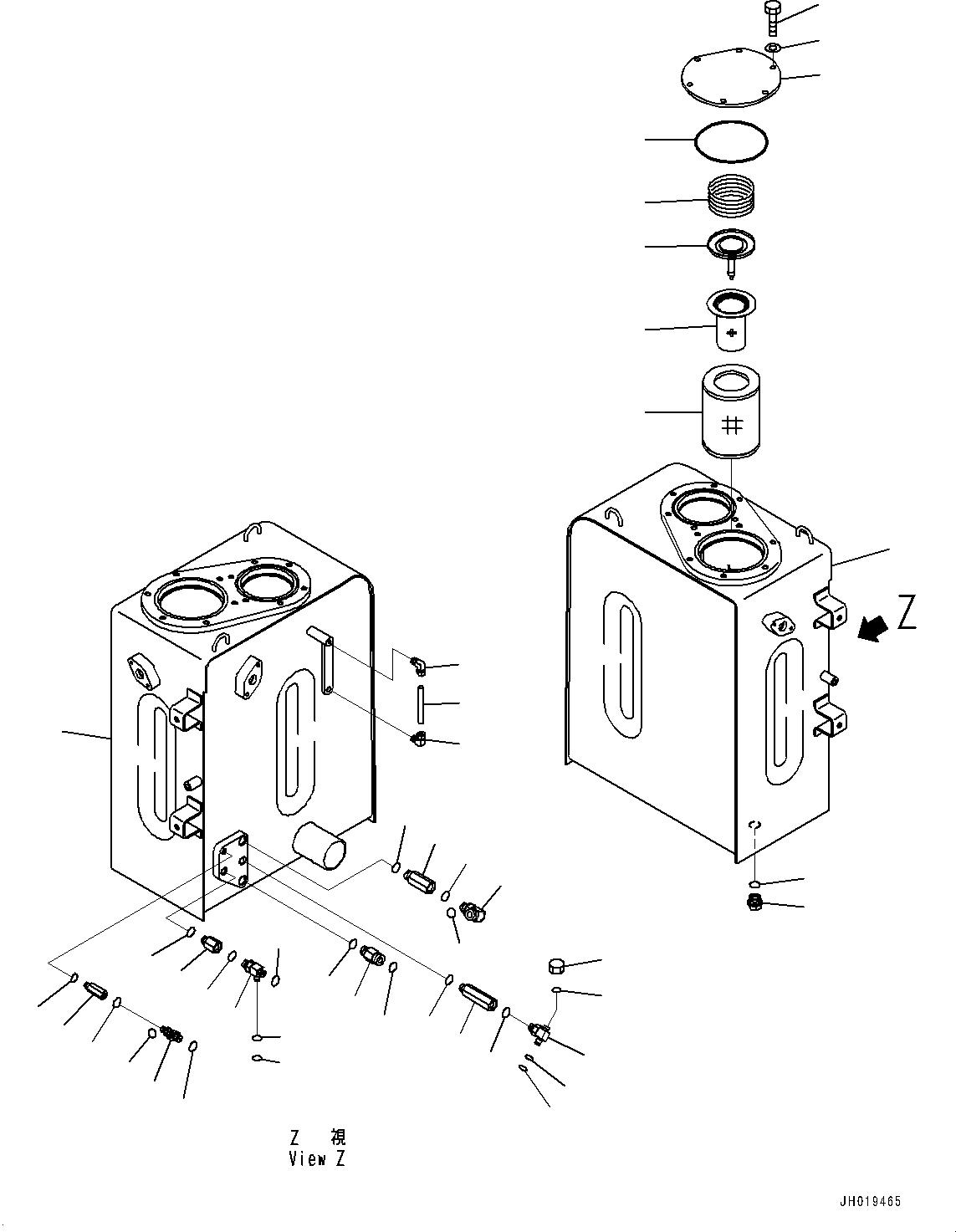 Z

Z 視
View Z

JH019465