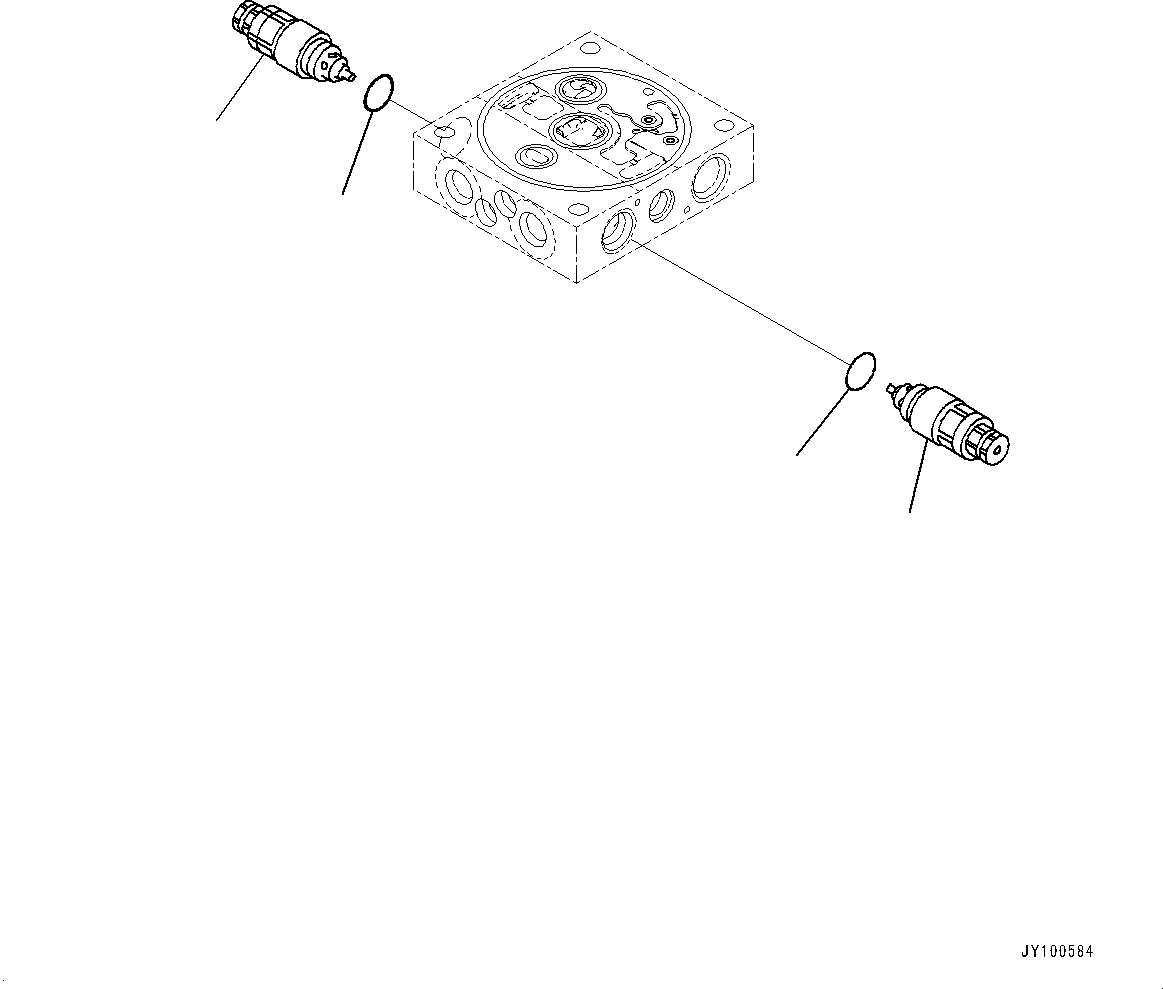 JY100584