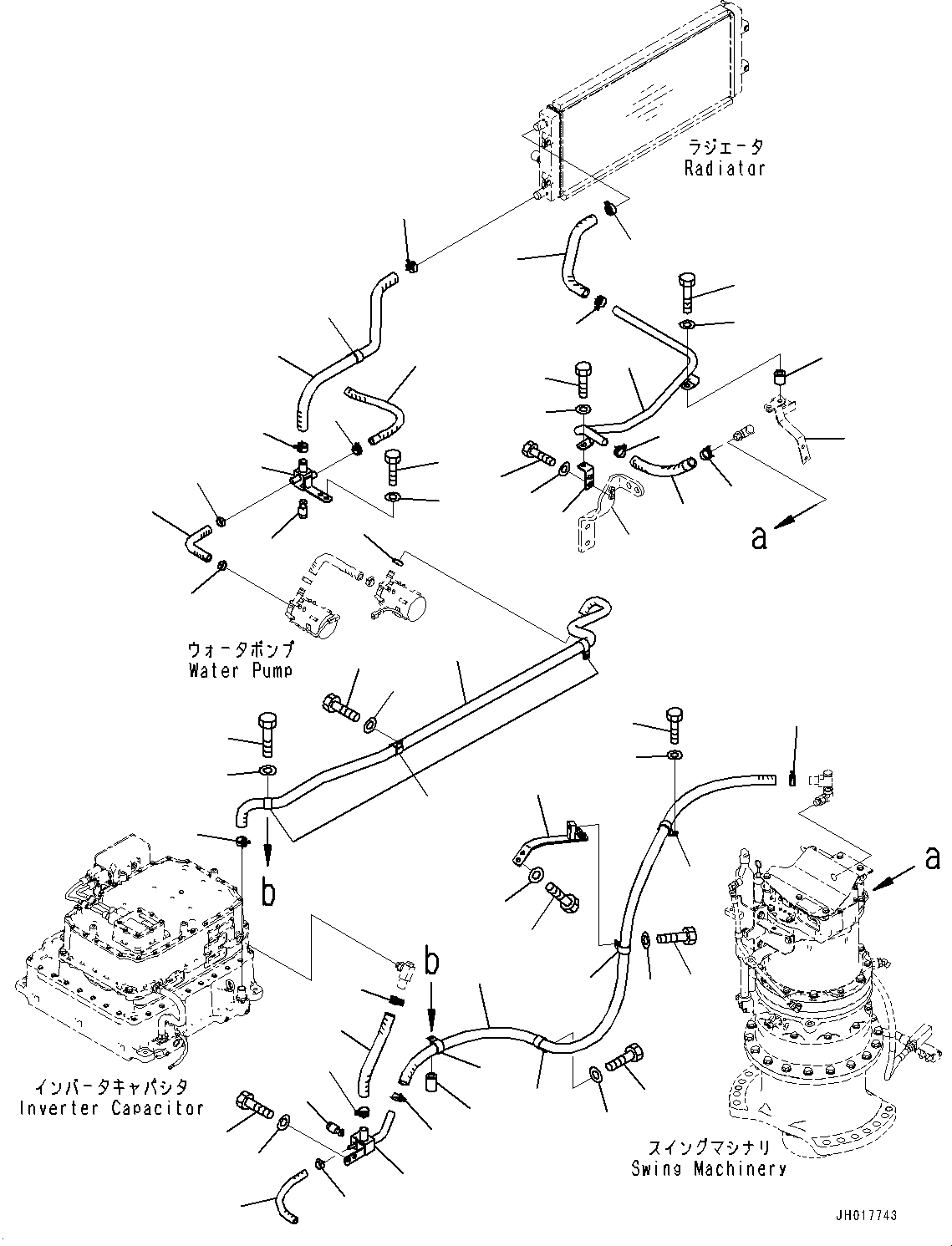 ラジエータ
Radiator

a

ウォータポンプ
Water Pump

b

a

b

インバータキャパシタ
Inverter Capacitor

スイングマシナリ
Swing Machinery

JH017743