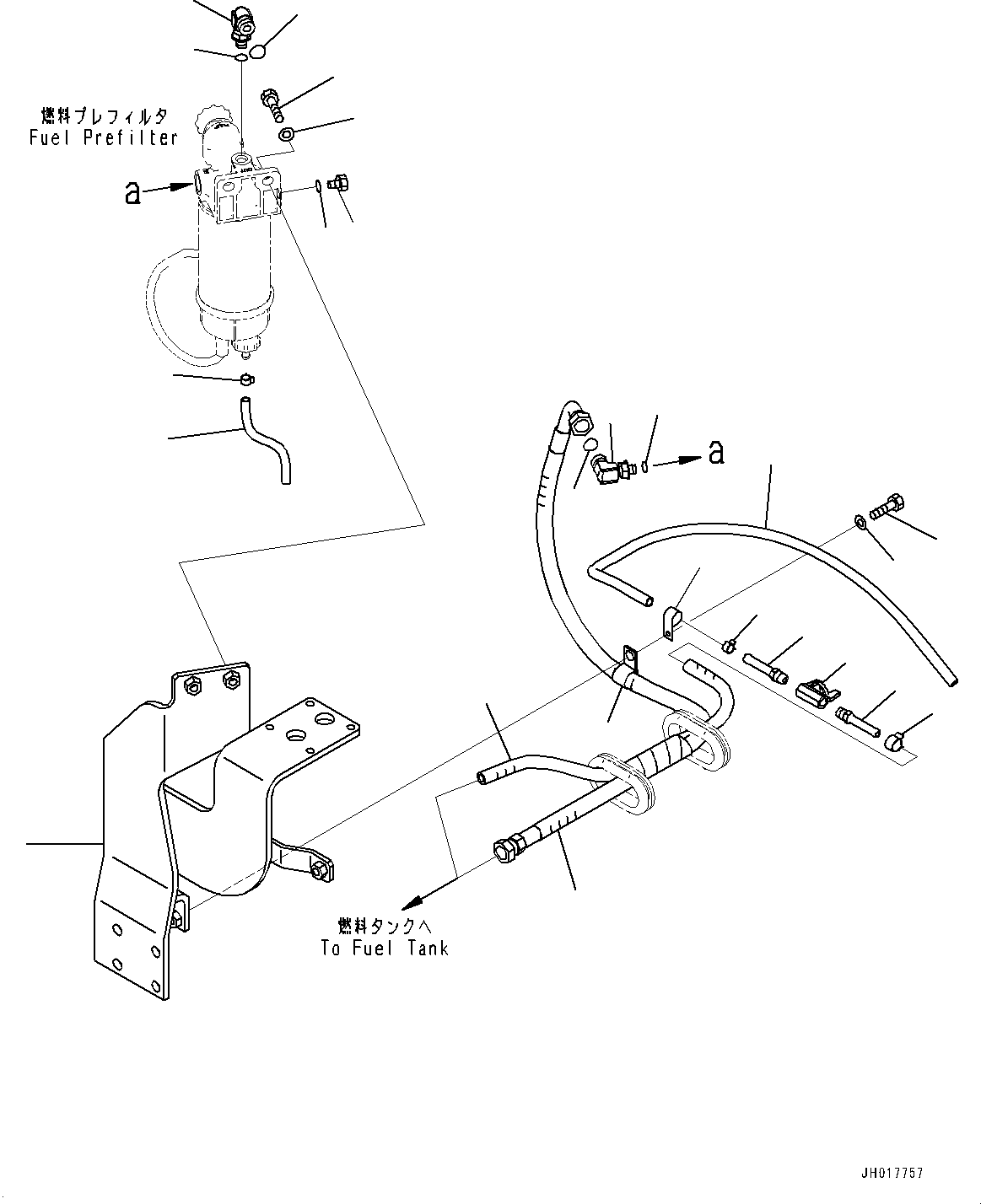 燃料プレフィルタ
Fuel Prefilter

a

a

燃料タンクへ
To Fuel Tank

JH017757