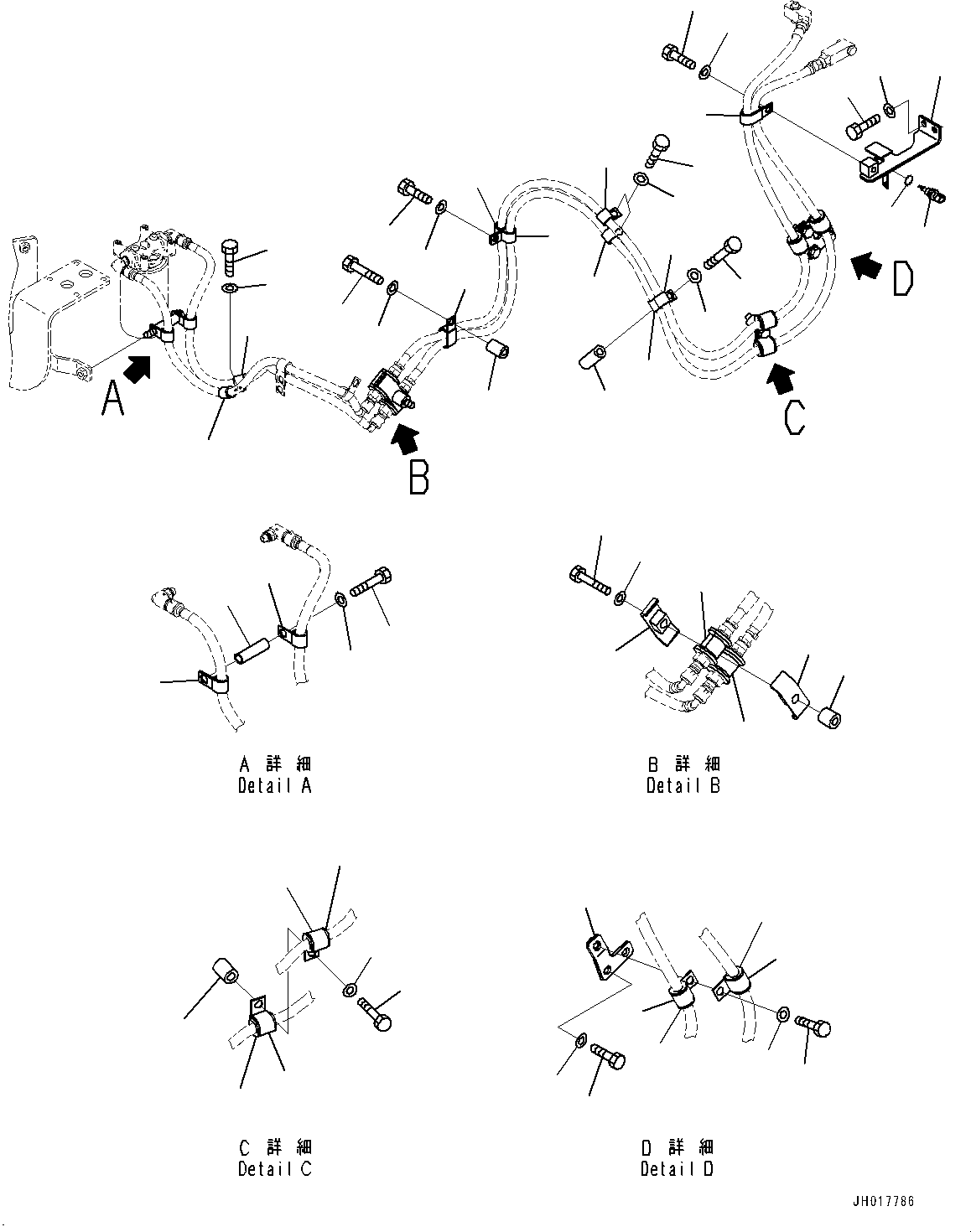 A

B

C

D

A 詳 細
Detail A

B 詳 細
Detail B

C 詳 細
Detail C

D 詳 細
Detail D

JH017786