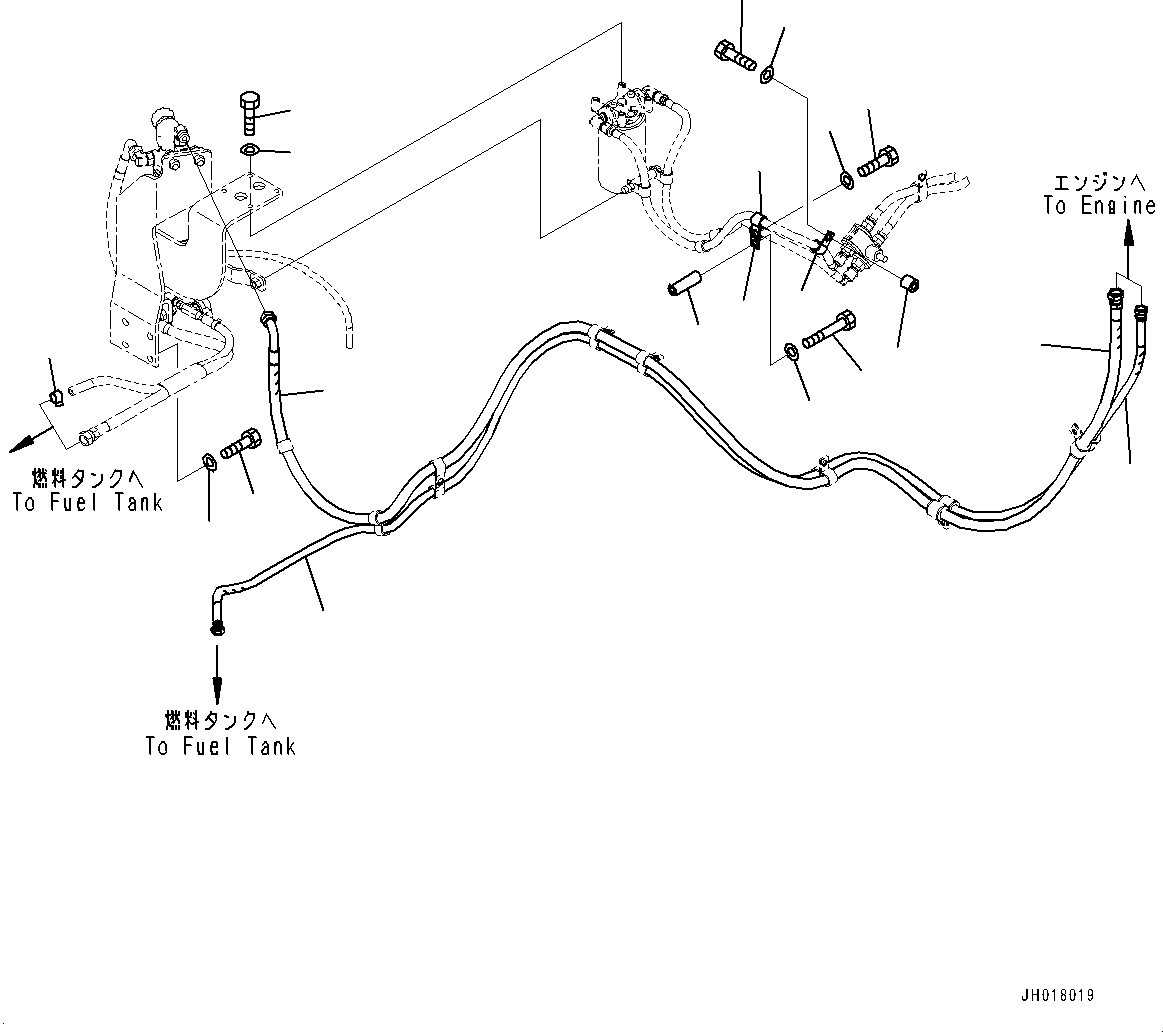 エンジンへ
To Engine

燃料タンクへ
To Fuel Tank

燃料タンクへ
To Fuel Tank

JH018019