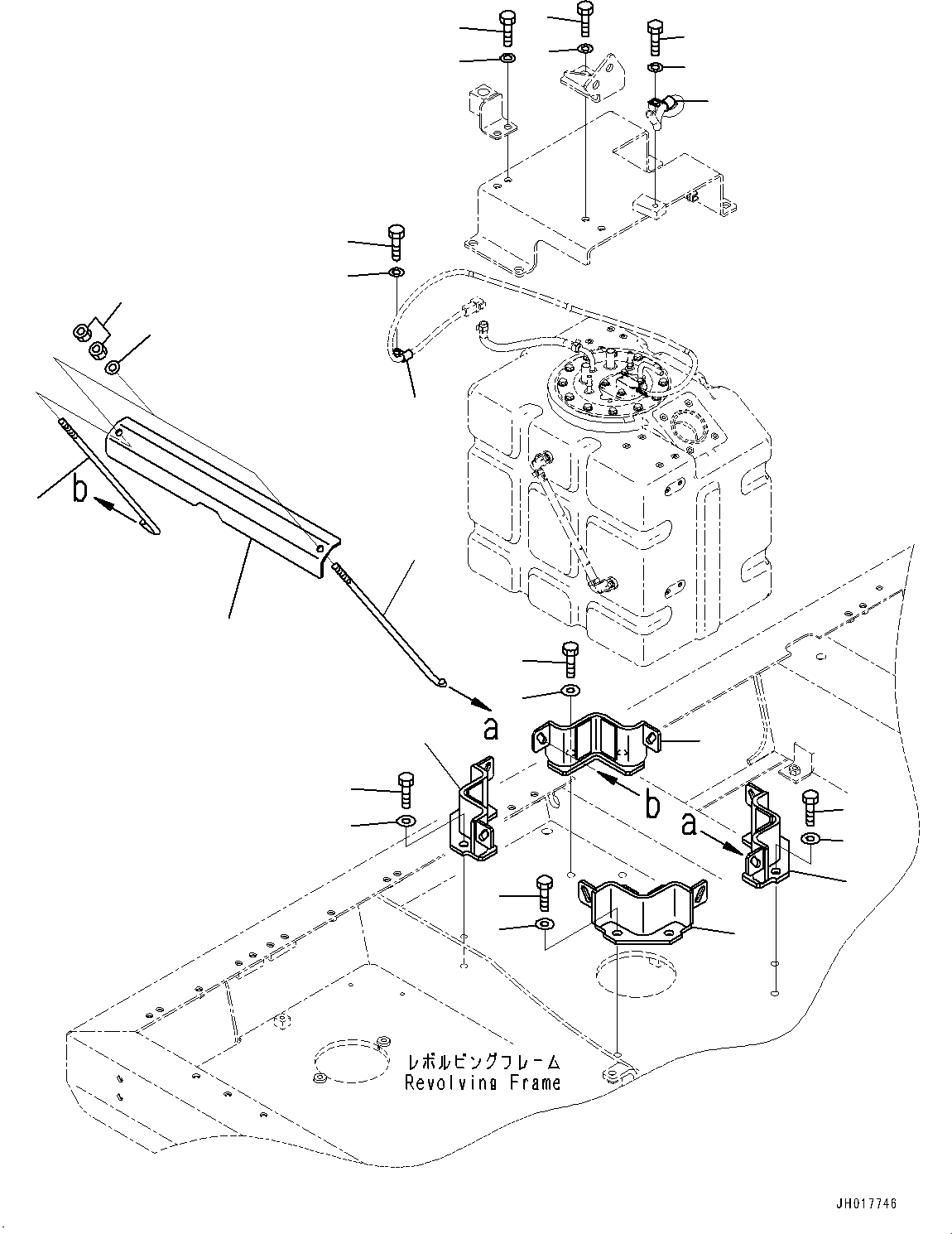 b

a

b

a

レボルビングフレーム
Revolving Frame

JH017746