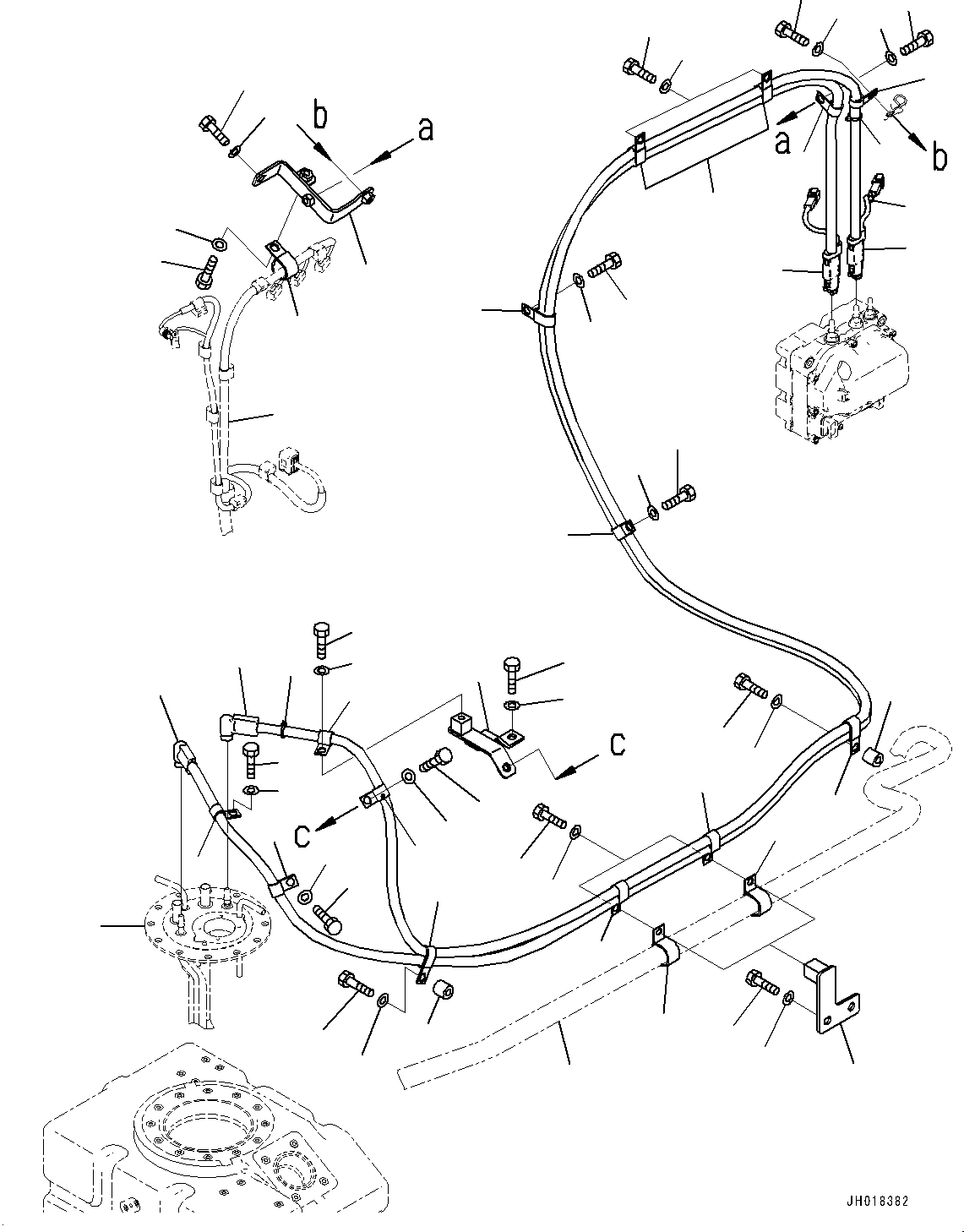 b
a
a
b
c
c
JH018382