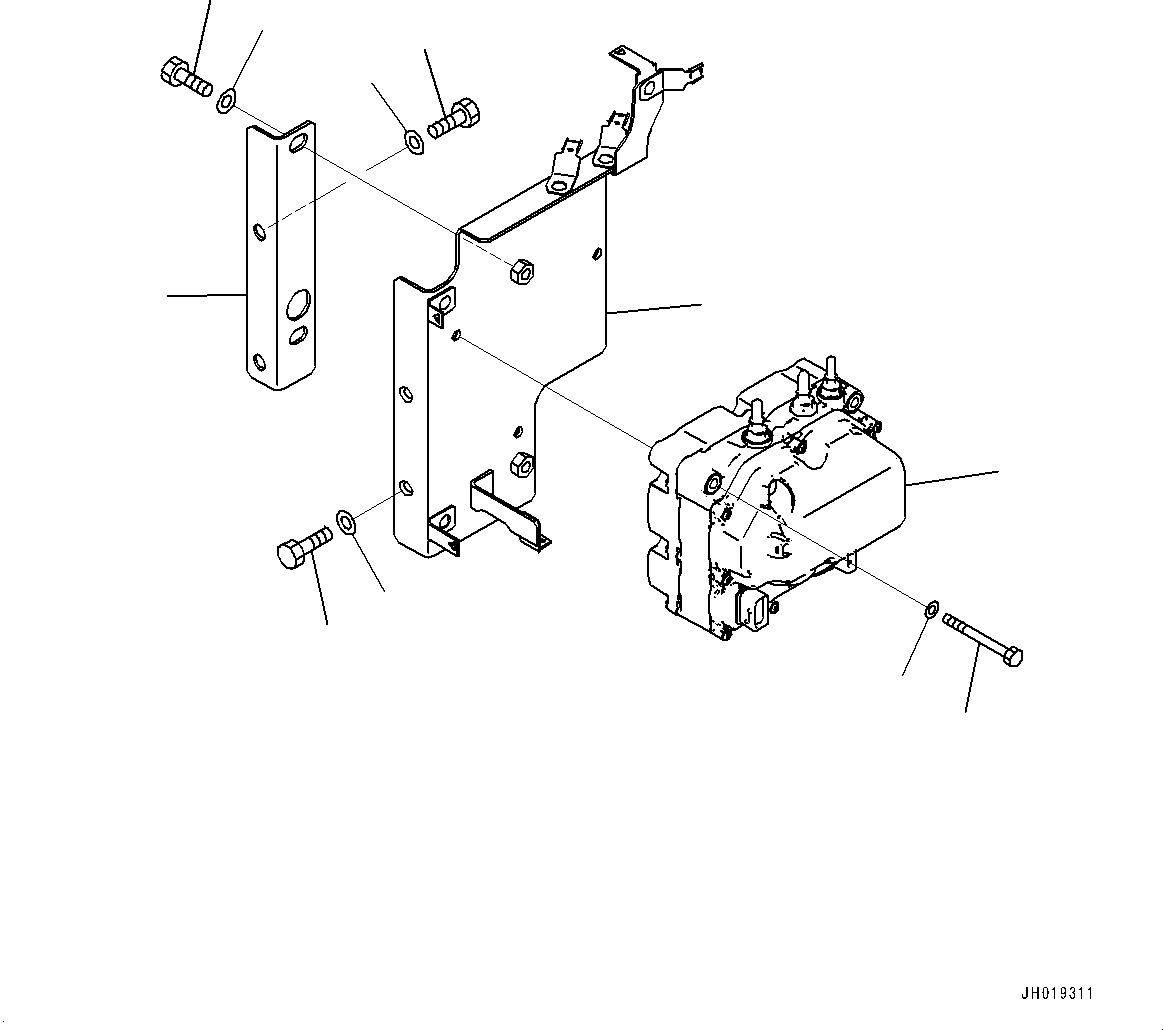 JH019311