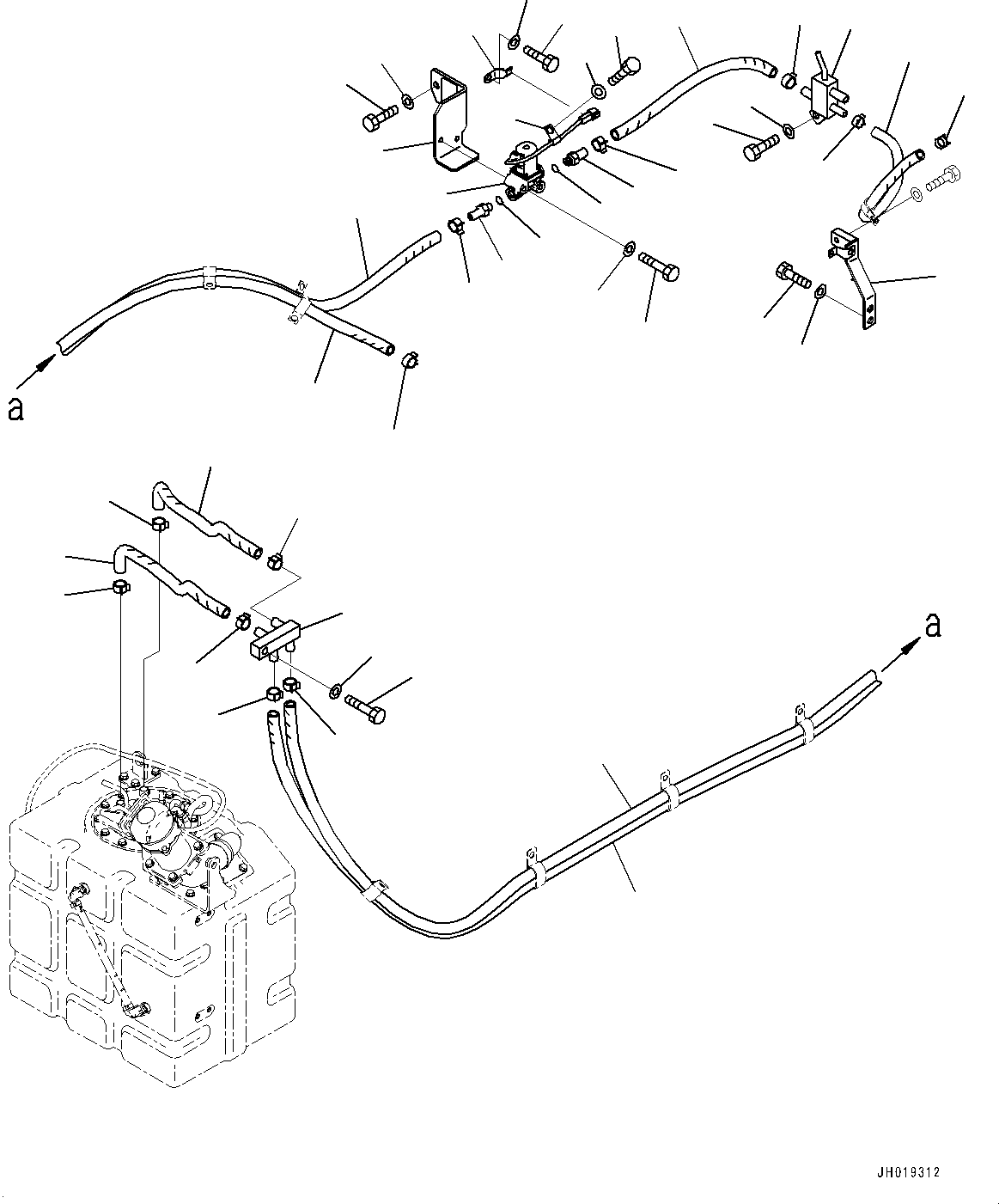 a

a

JH019312