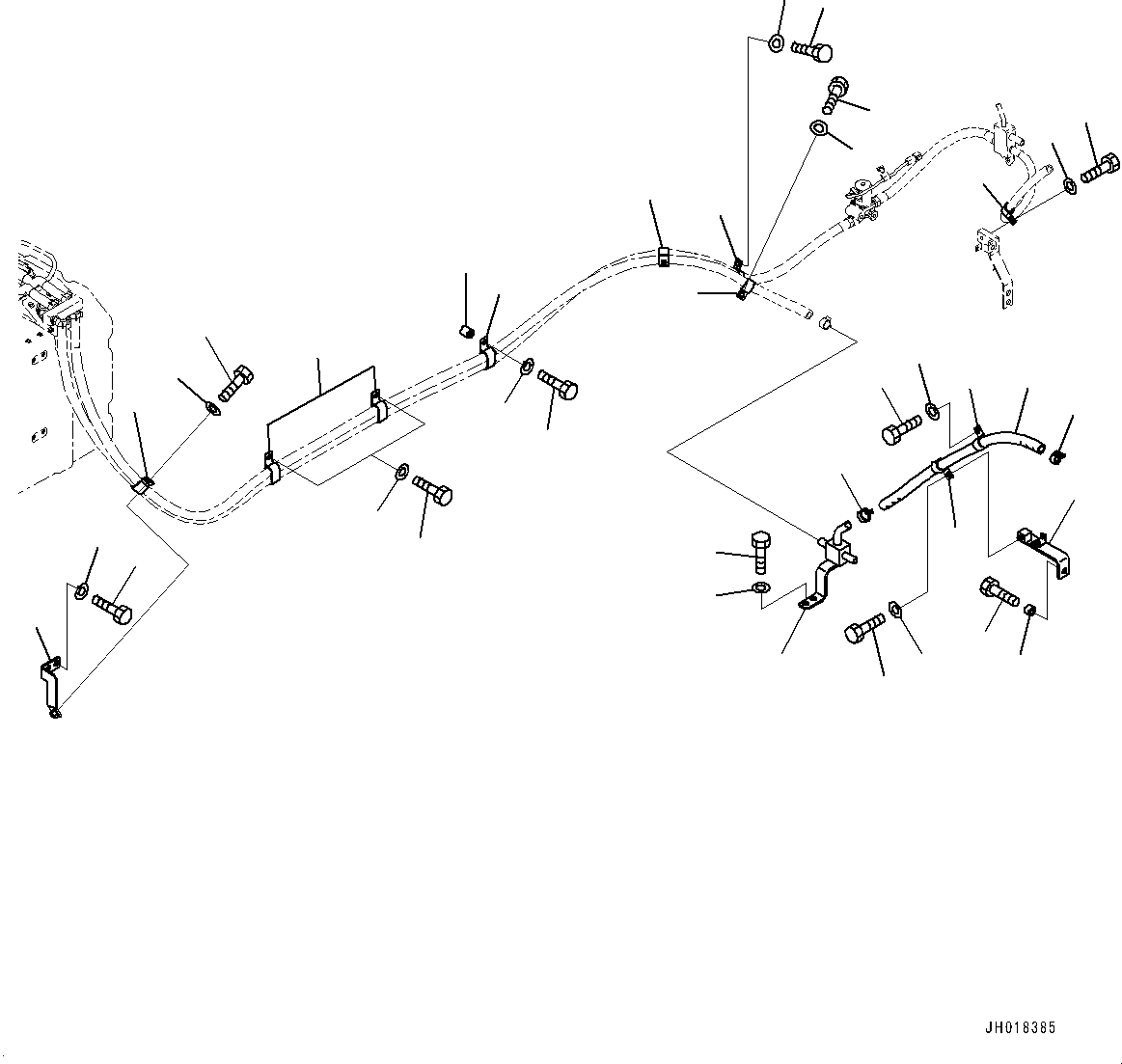 JH018385