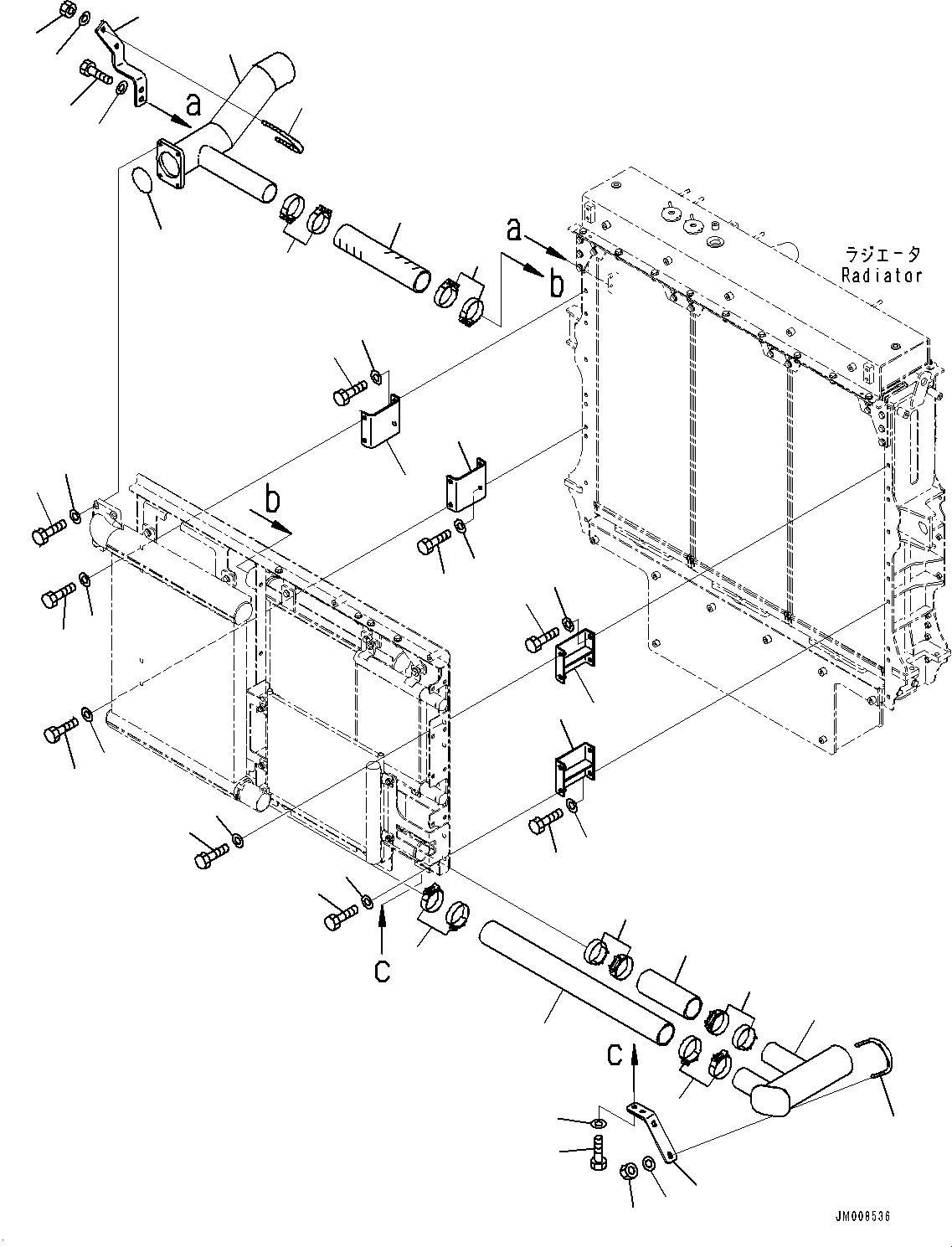 a
a
b
ラジエータ
Radiator
b
c
c
JM008536