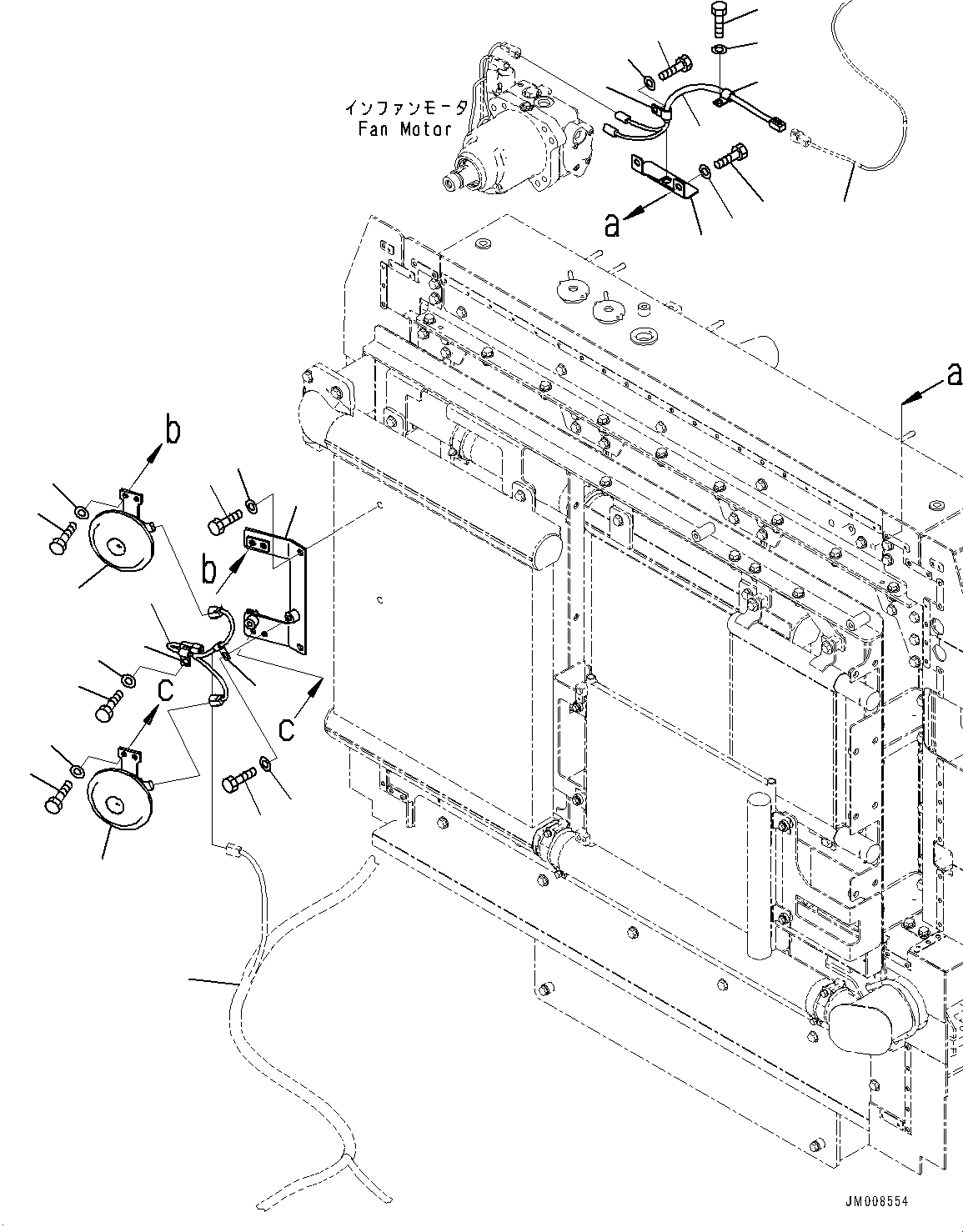 インファンモータ
Fan Motor

a

a

b

b

c

c

JM008554