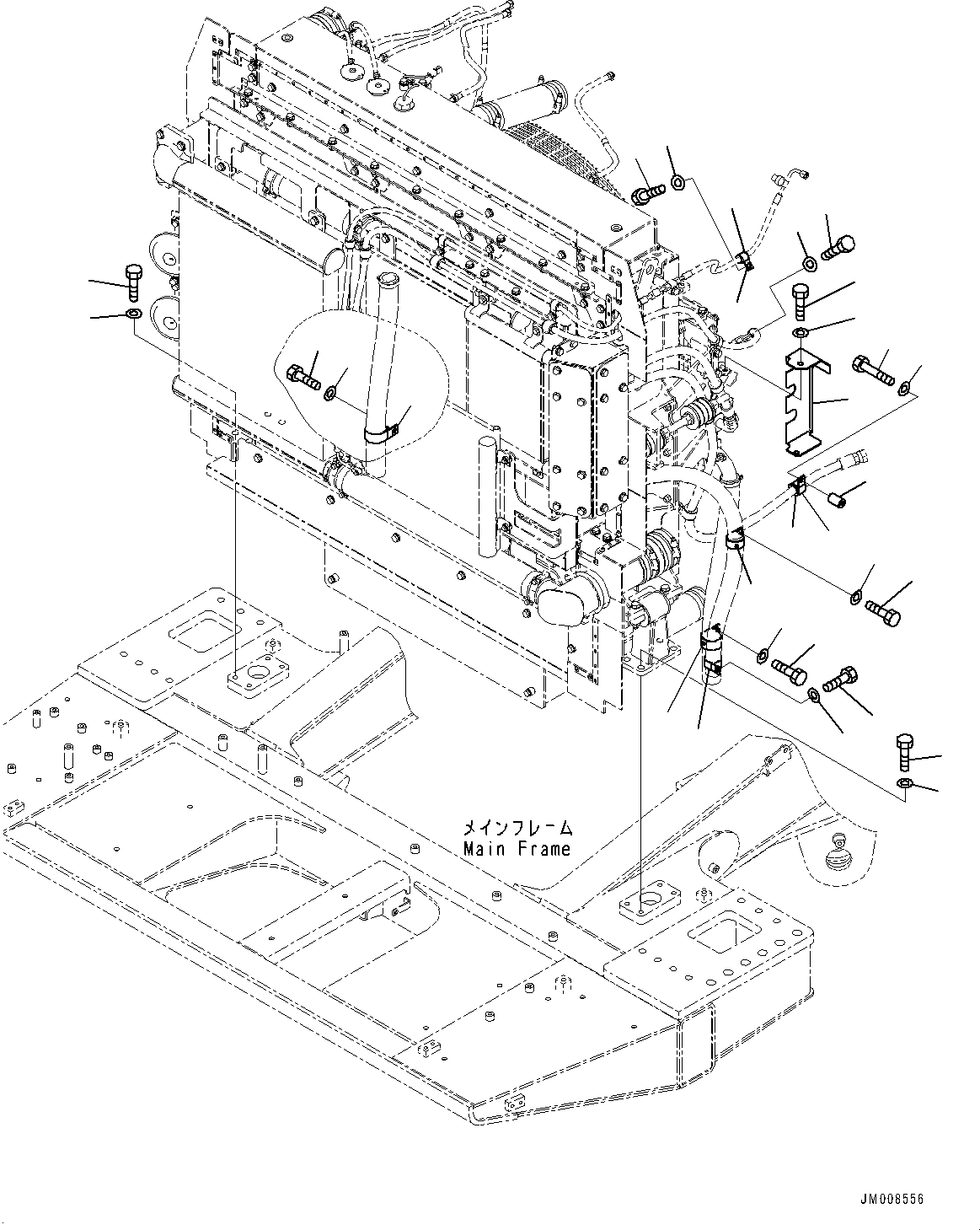 メインフレーム
Main Frame

JM008556