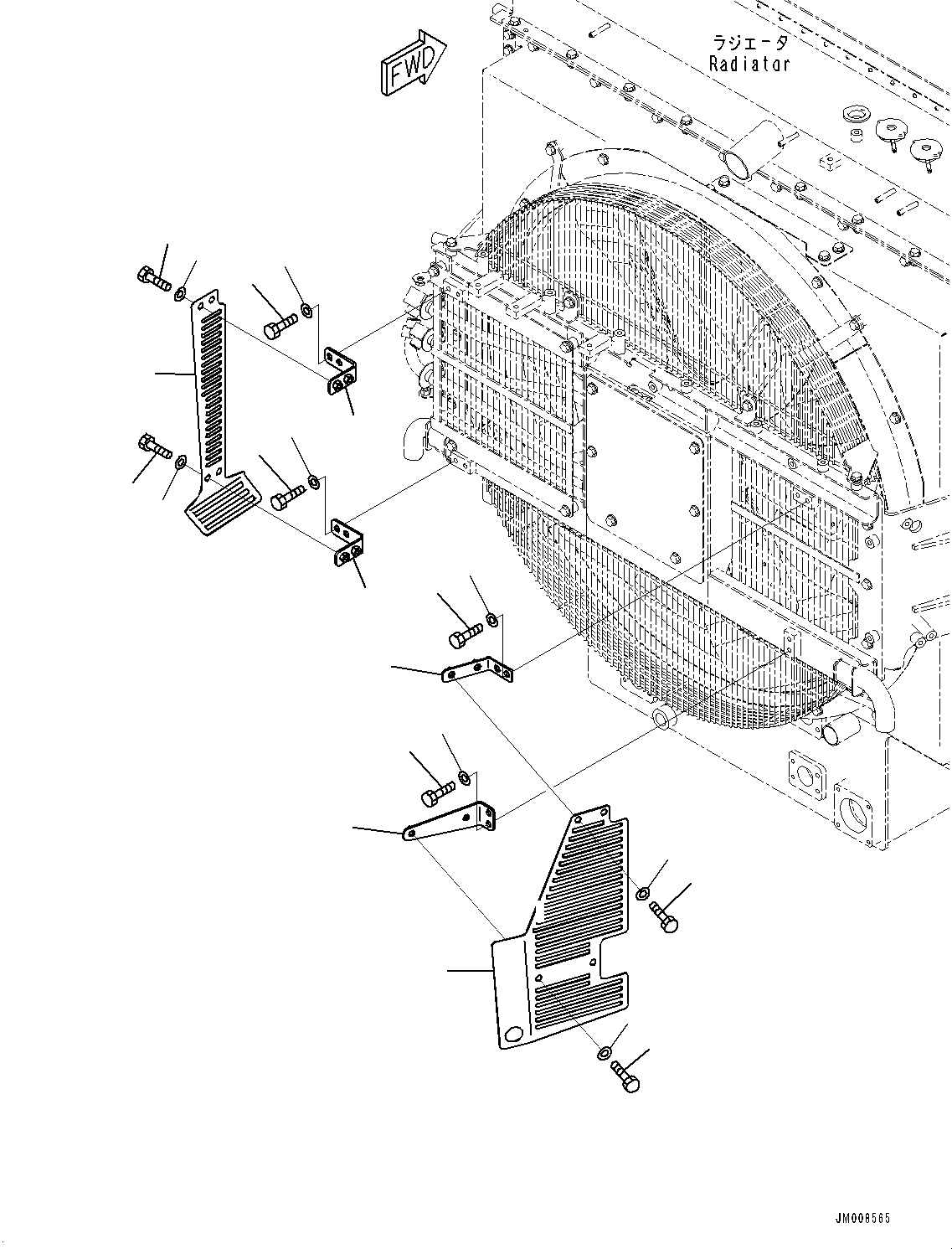 FWD

ラジエータ
Radiator

JM008565