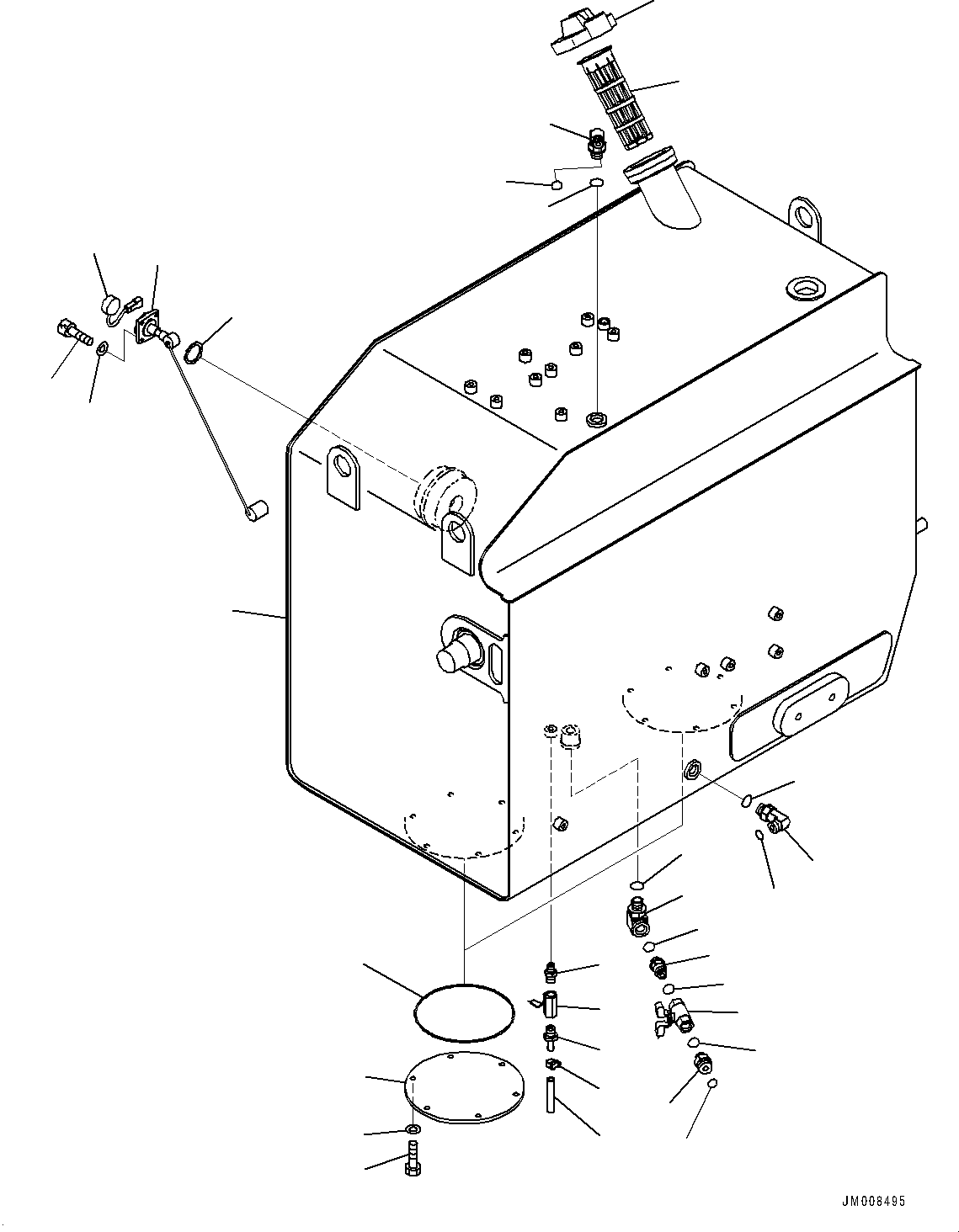 JM008495