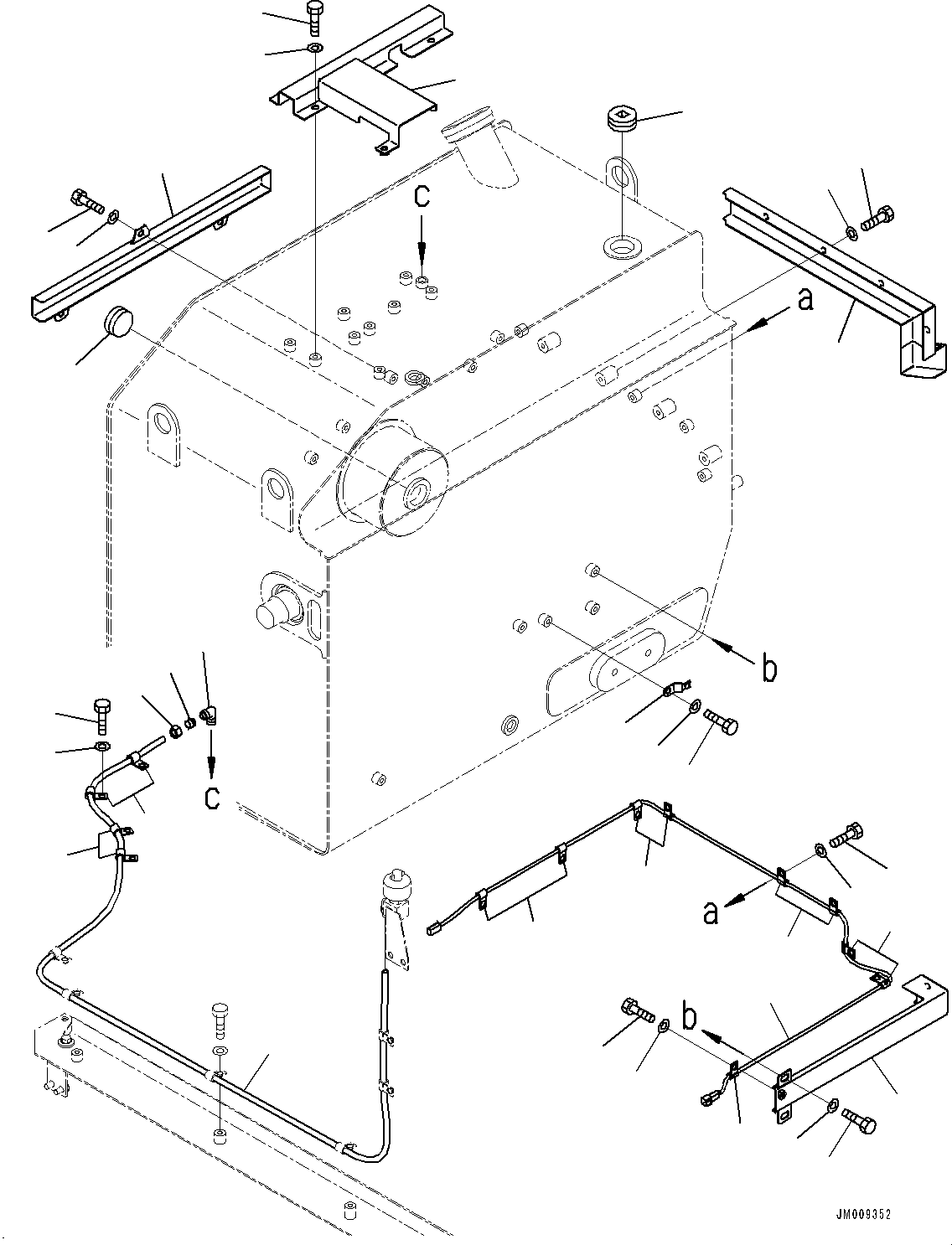 c
a
b
c
a
b
JM009352