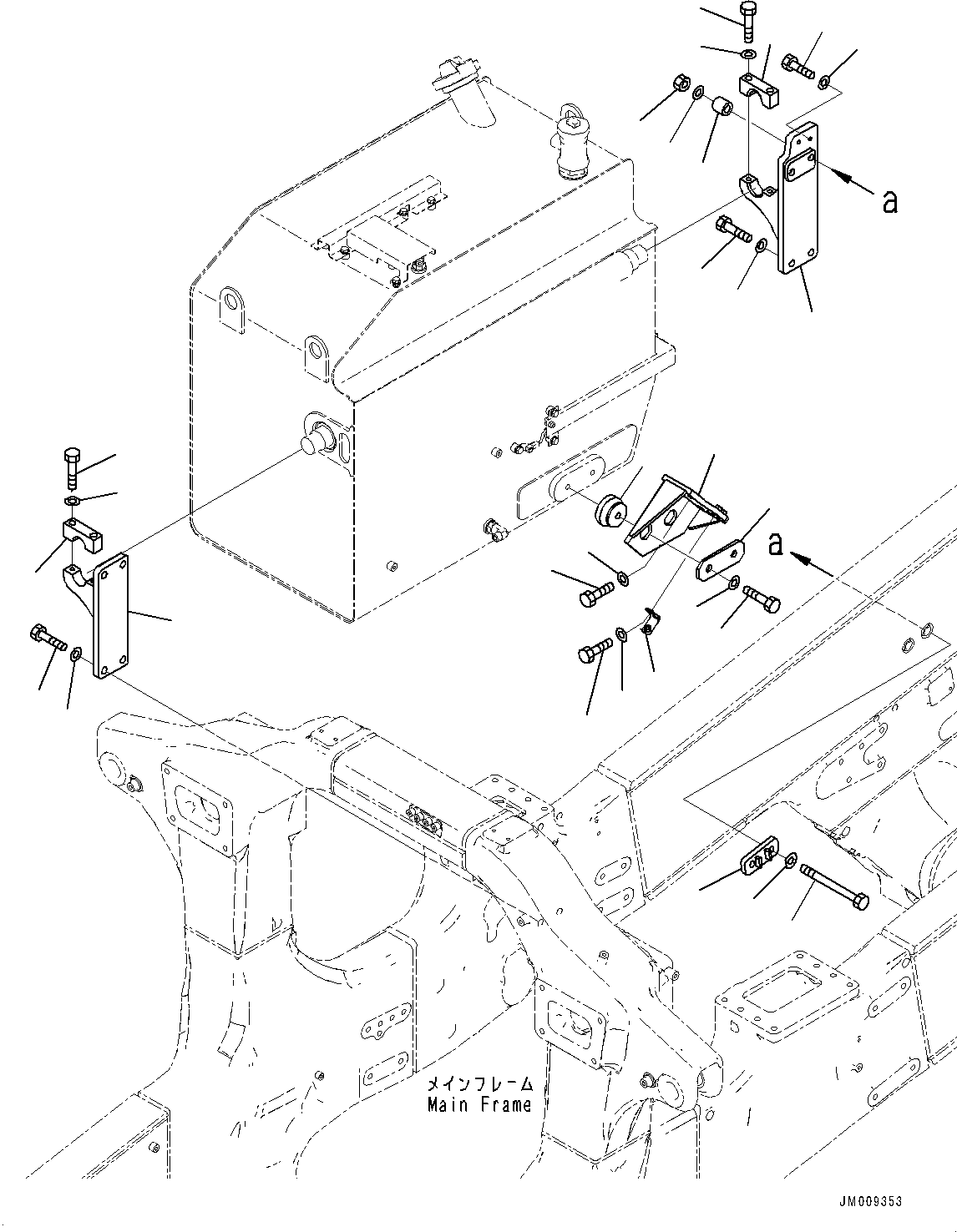 a

a

メインフレーム
Main Frame

JM009353