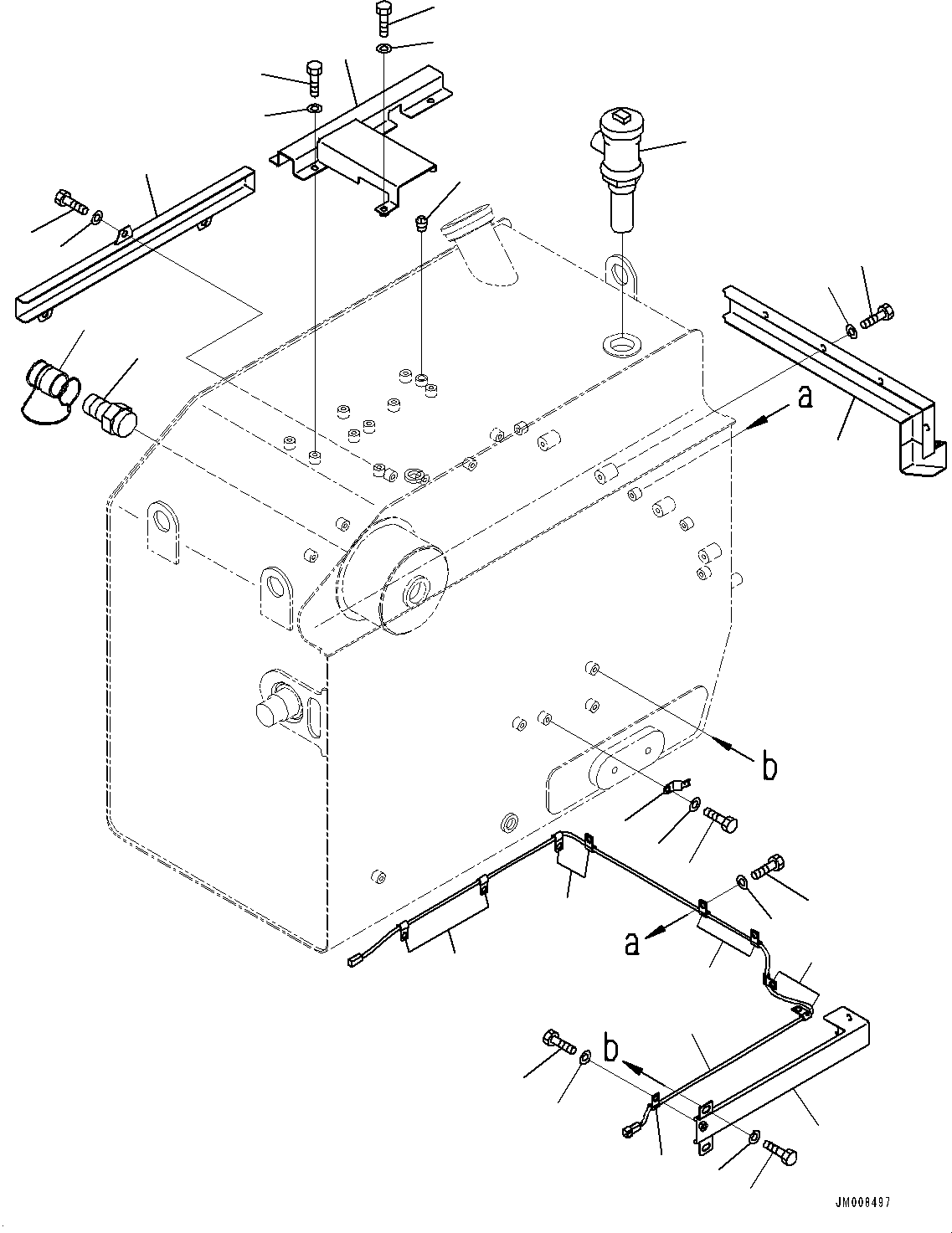 a

b

a

b

JM008497