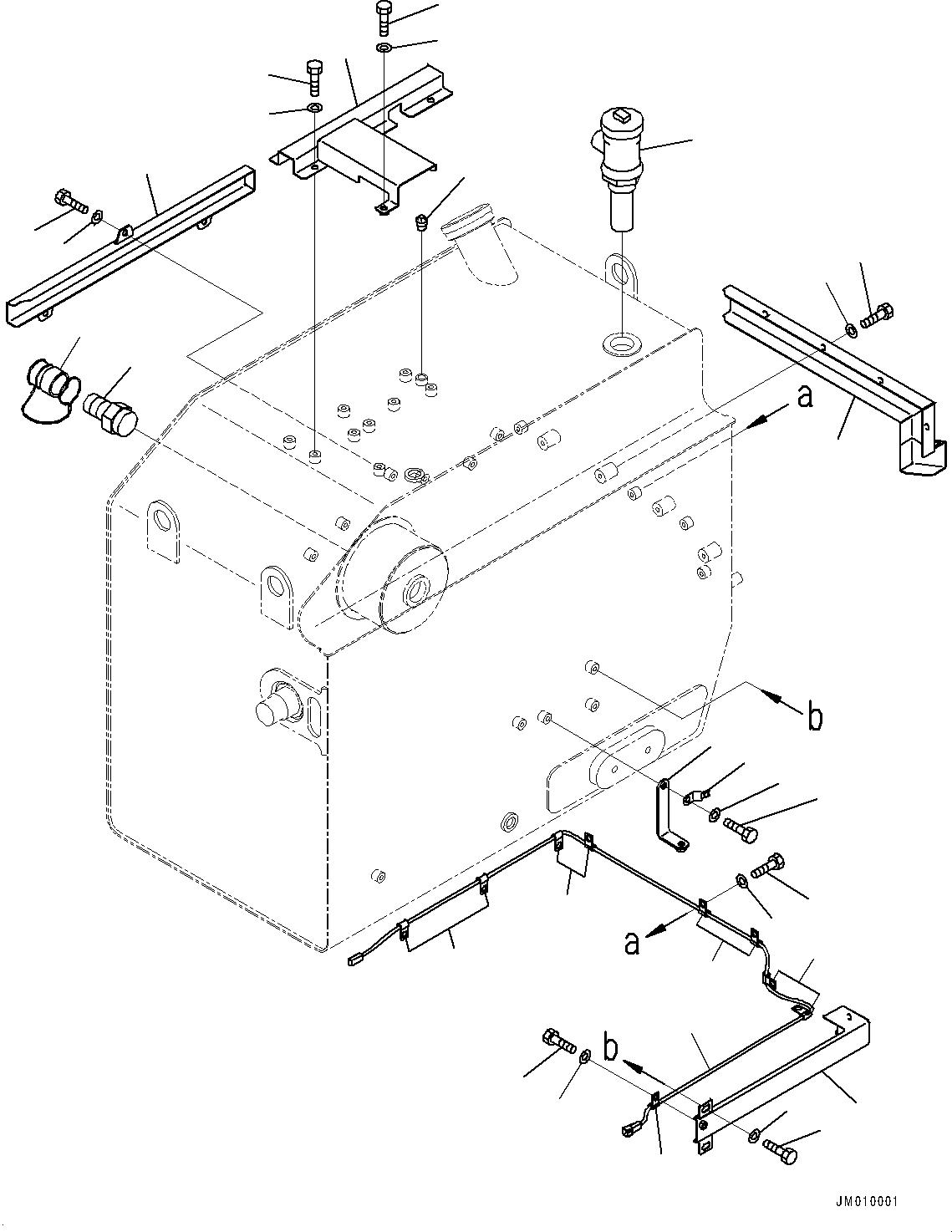 a

b

a

b

JM010001