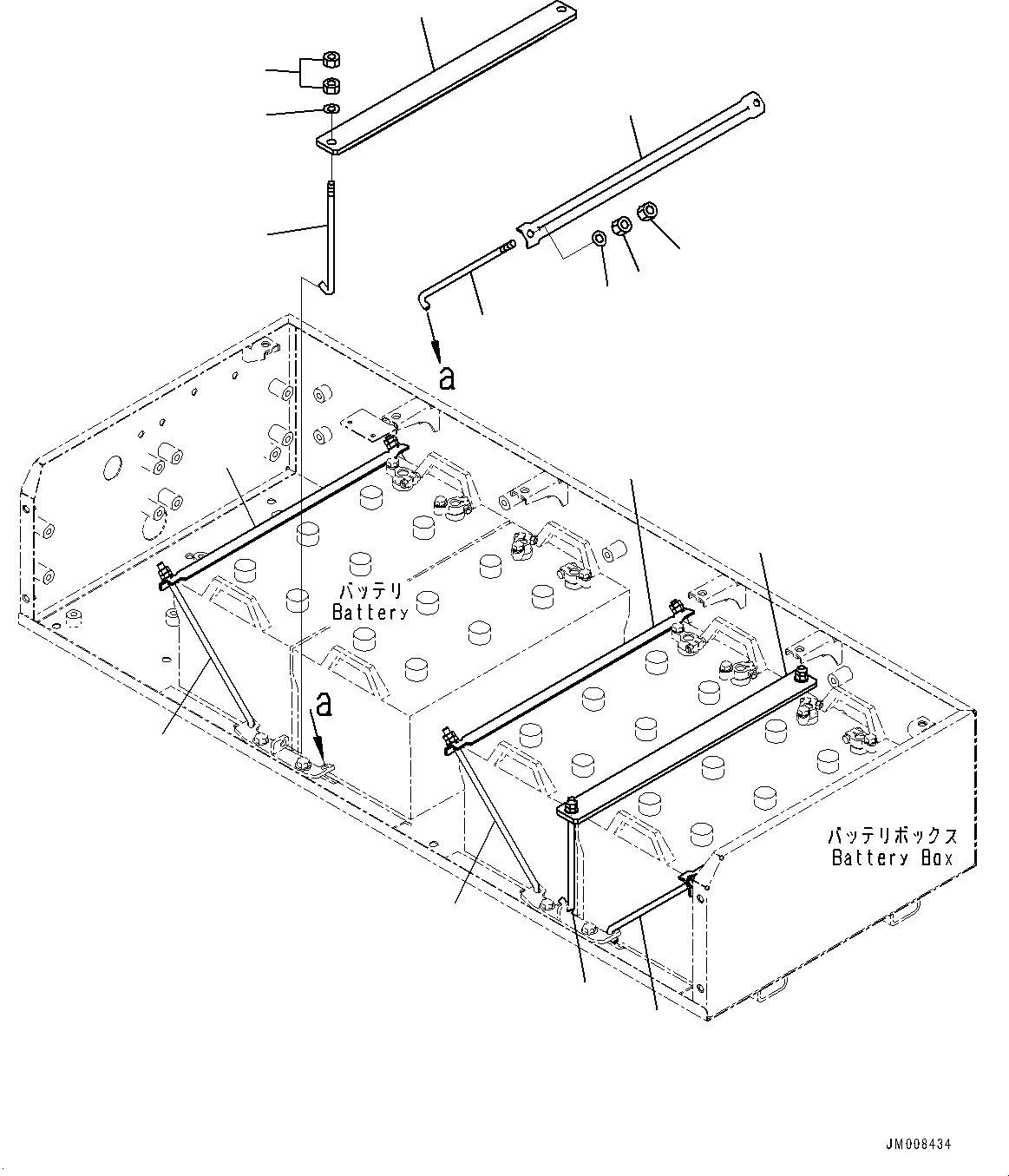 a

バッテリ
Battery

a

バッテリボックス
Battery Box

JM008434