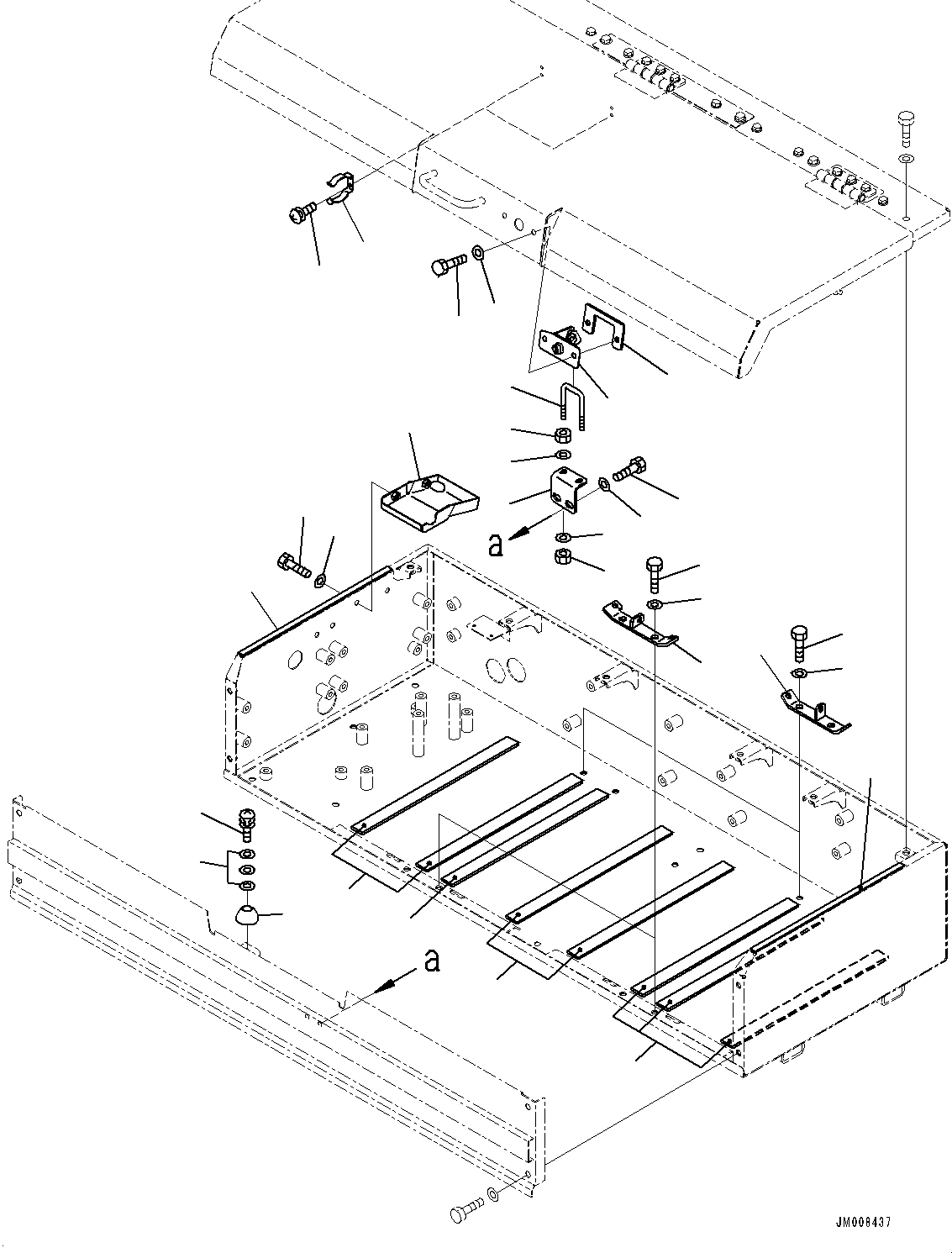 a

a

JM008437