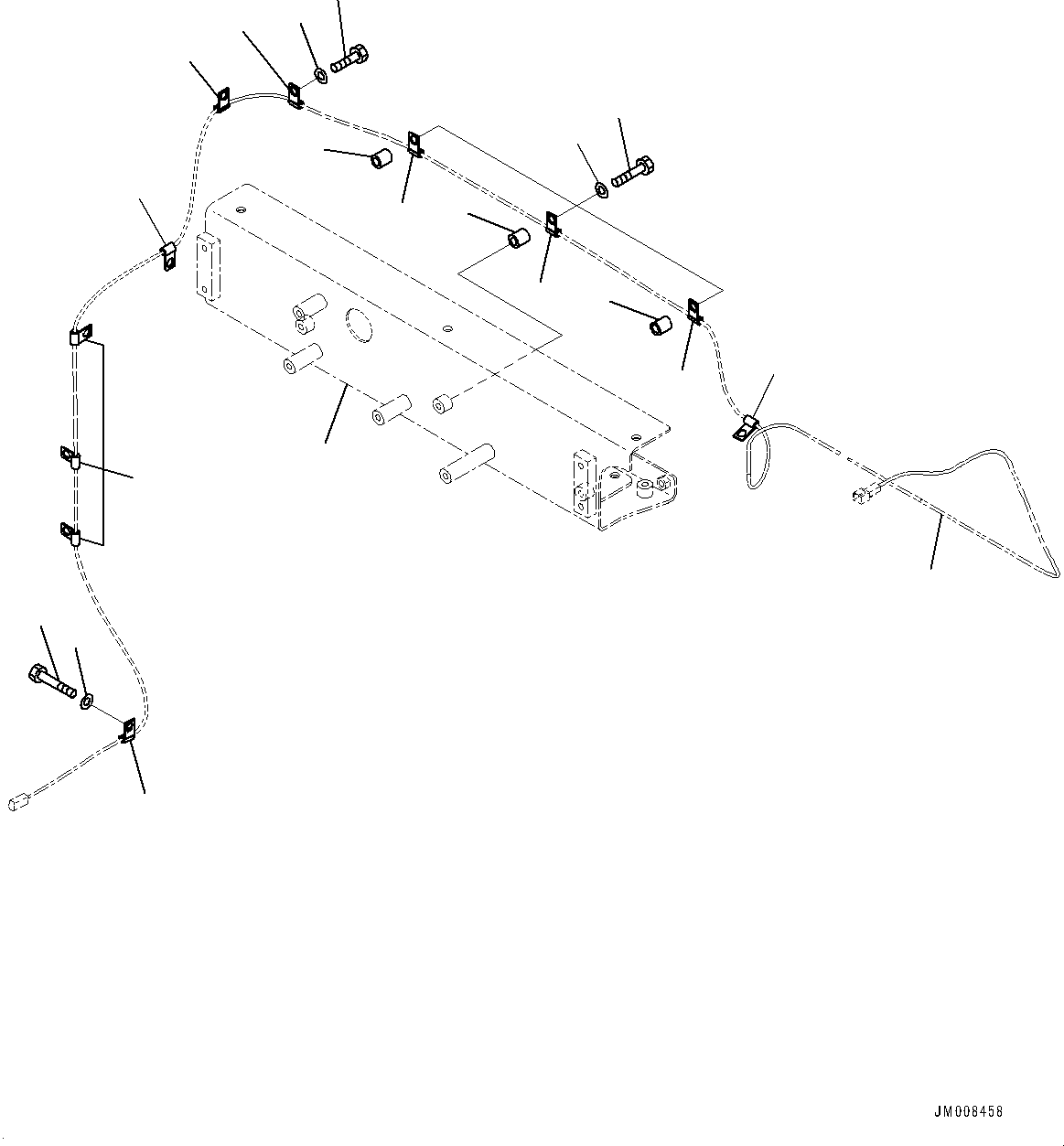 JM008458