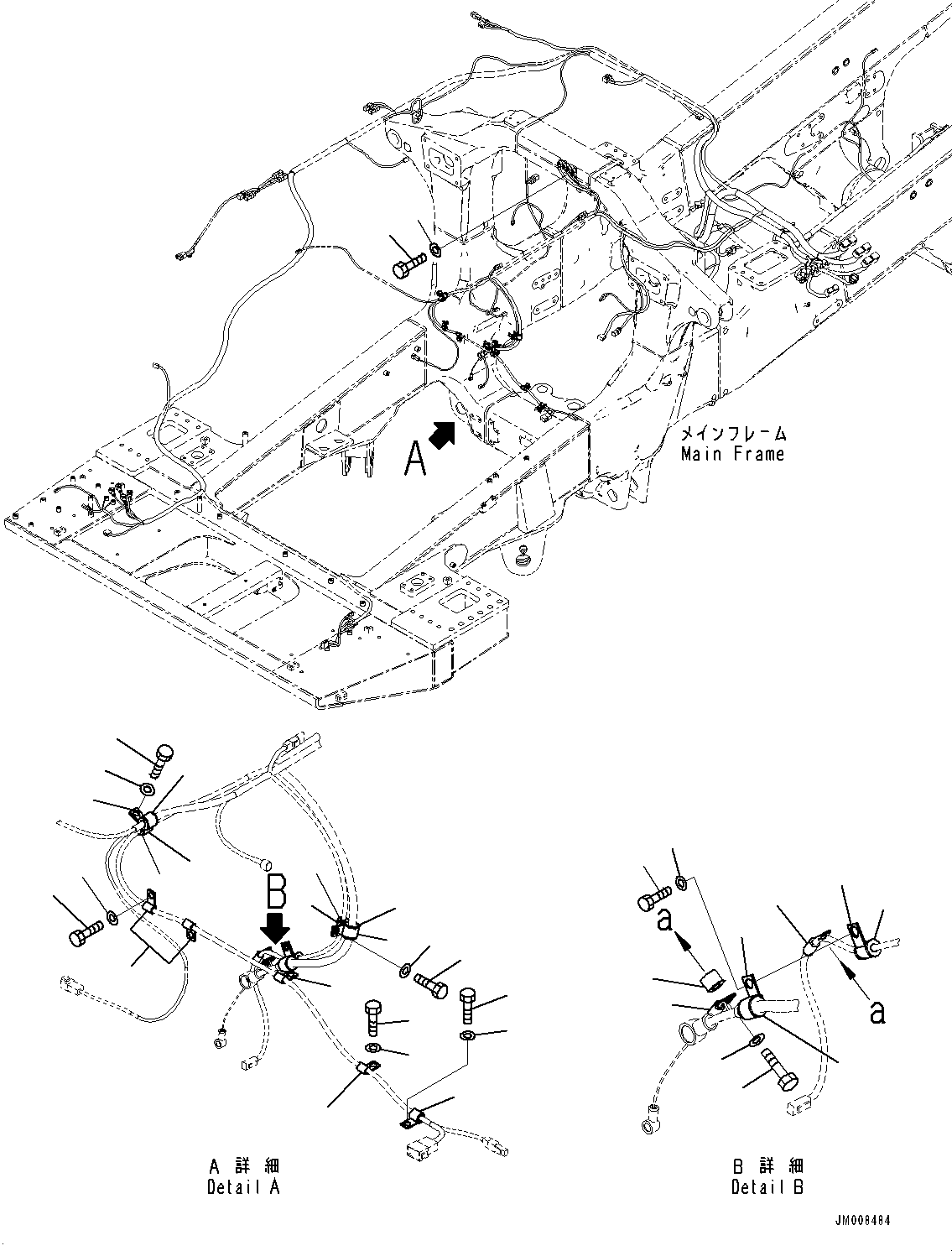 A

メインフレーム
Main Frame

B

a

a

A 詳 細
Detail A

B 詳 細
Detail B

JM008484