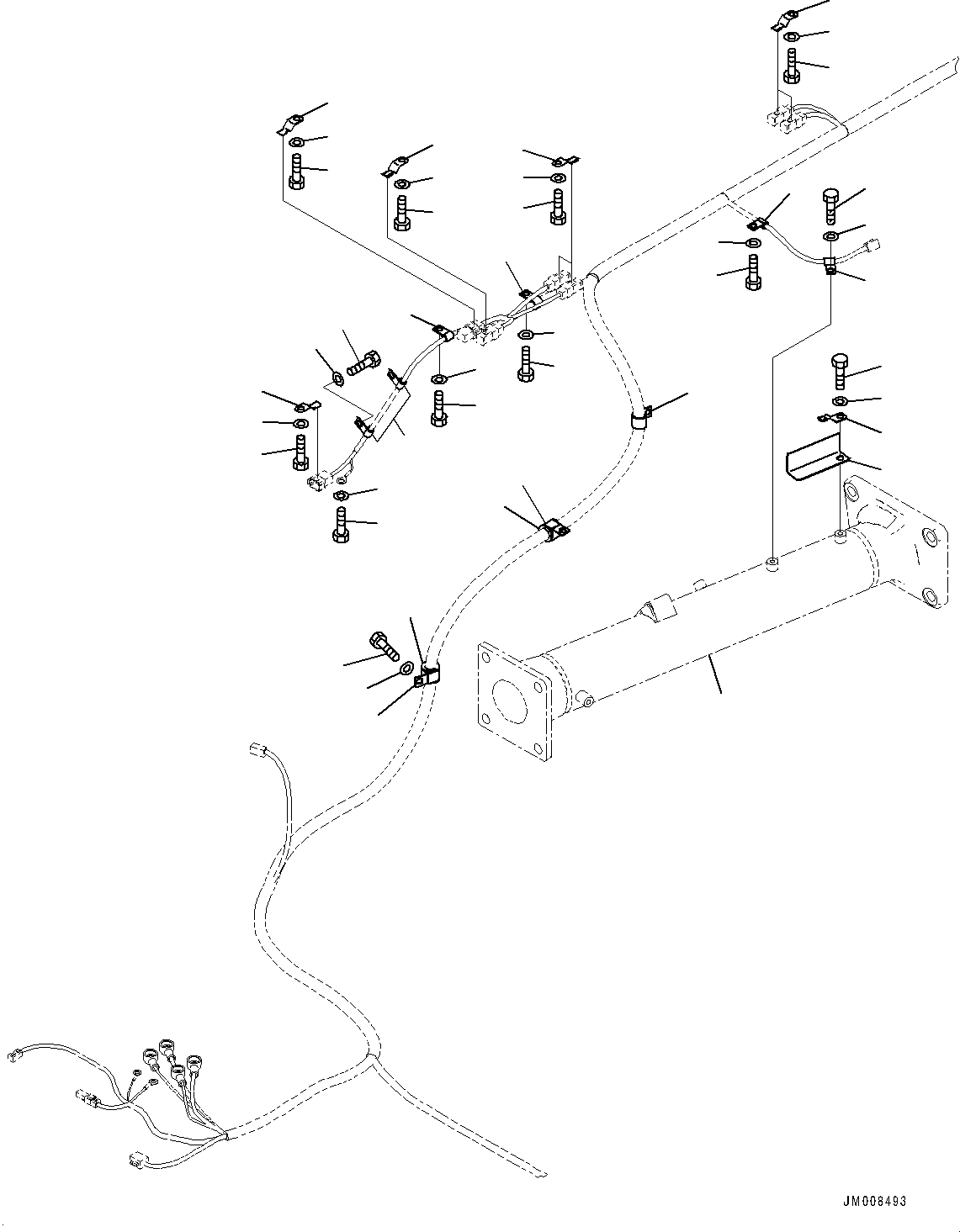 JM008493