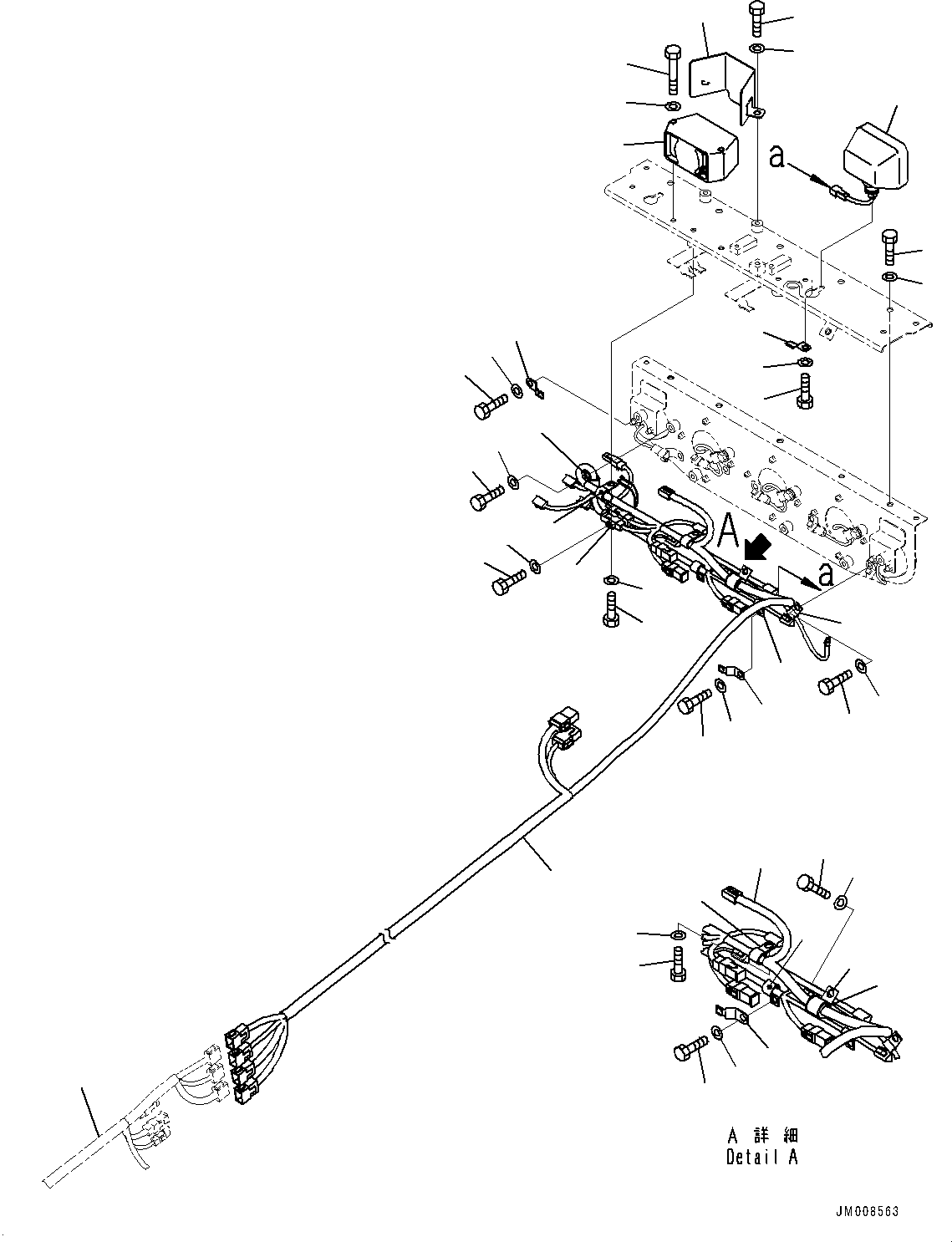 a

A

a

A 詳 細
Detail A

JM008563