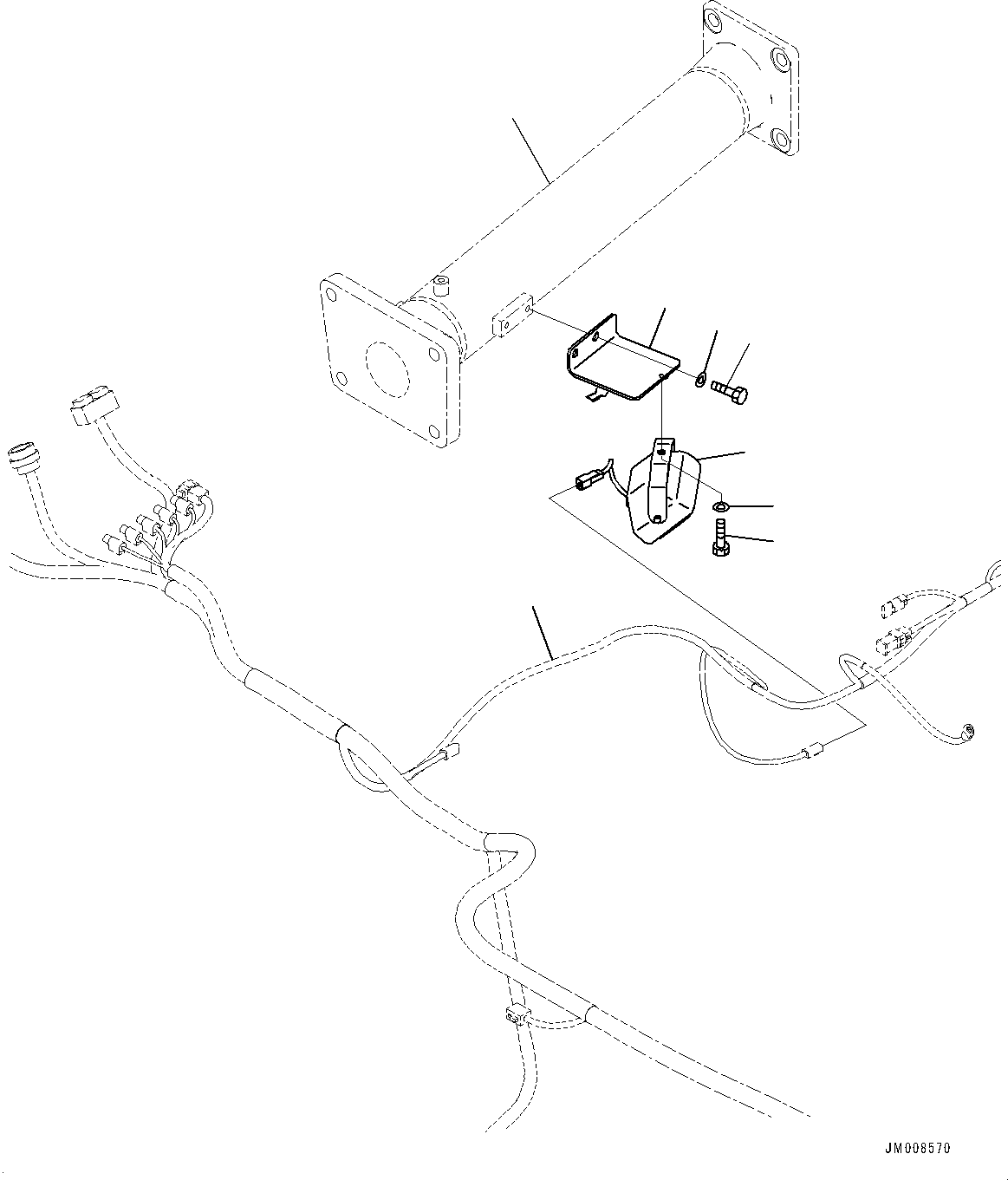 JM008570