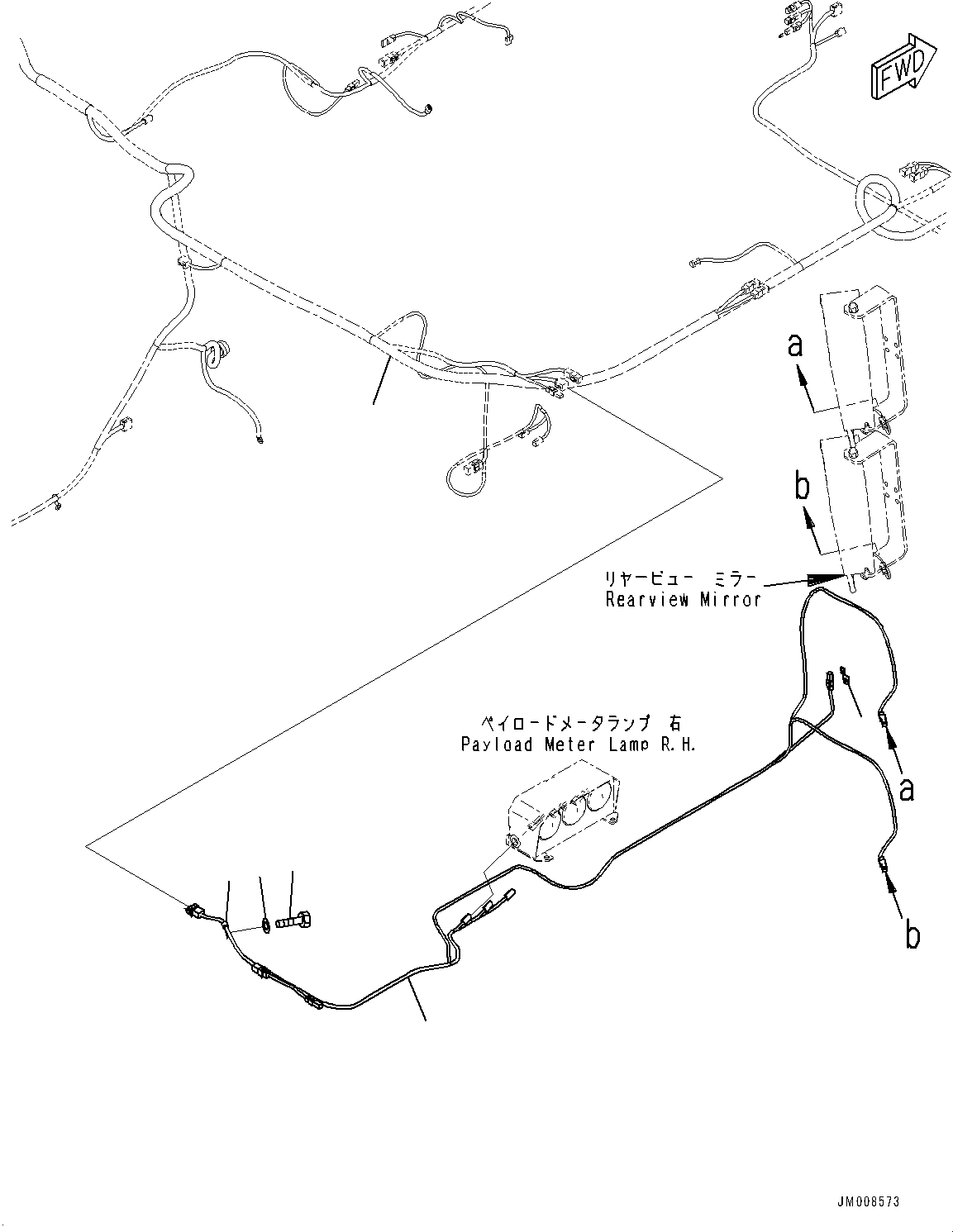 FWD

a

b

リヤービュー ミラー
Rearview Mirror

ペイロードメータランプ 右
Payload Meter Lamp R.H.

a

b

JM008573