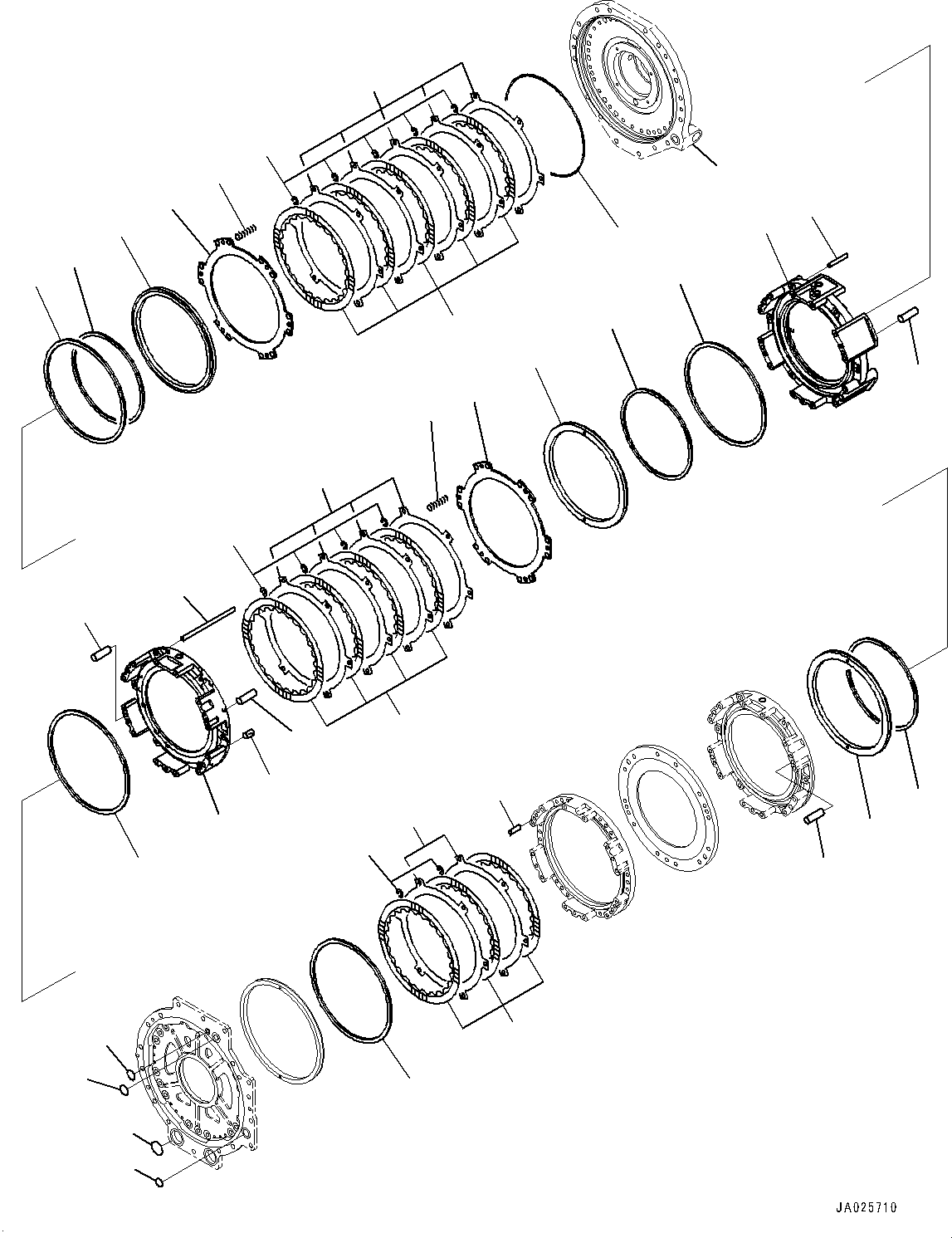 JA025710