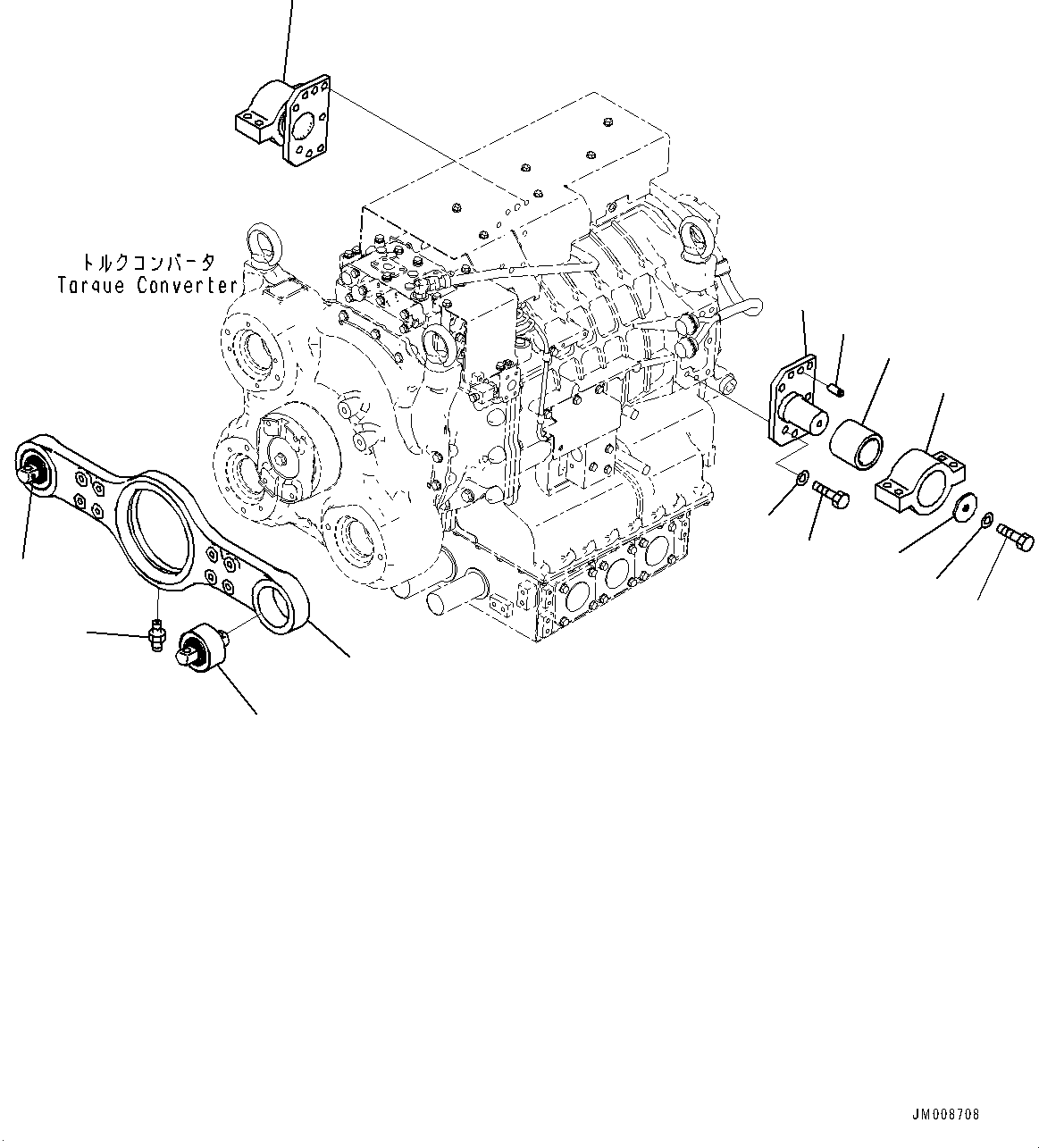 トルクコンバータ
Tarque Converter

JM008708