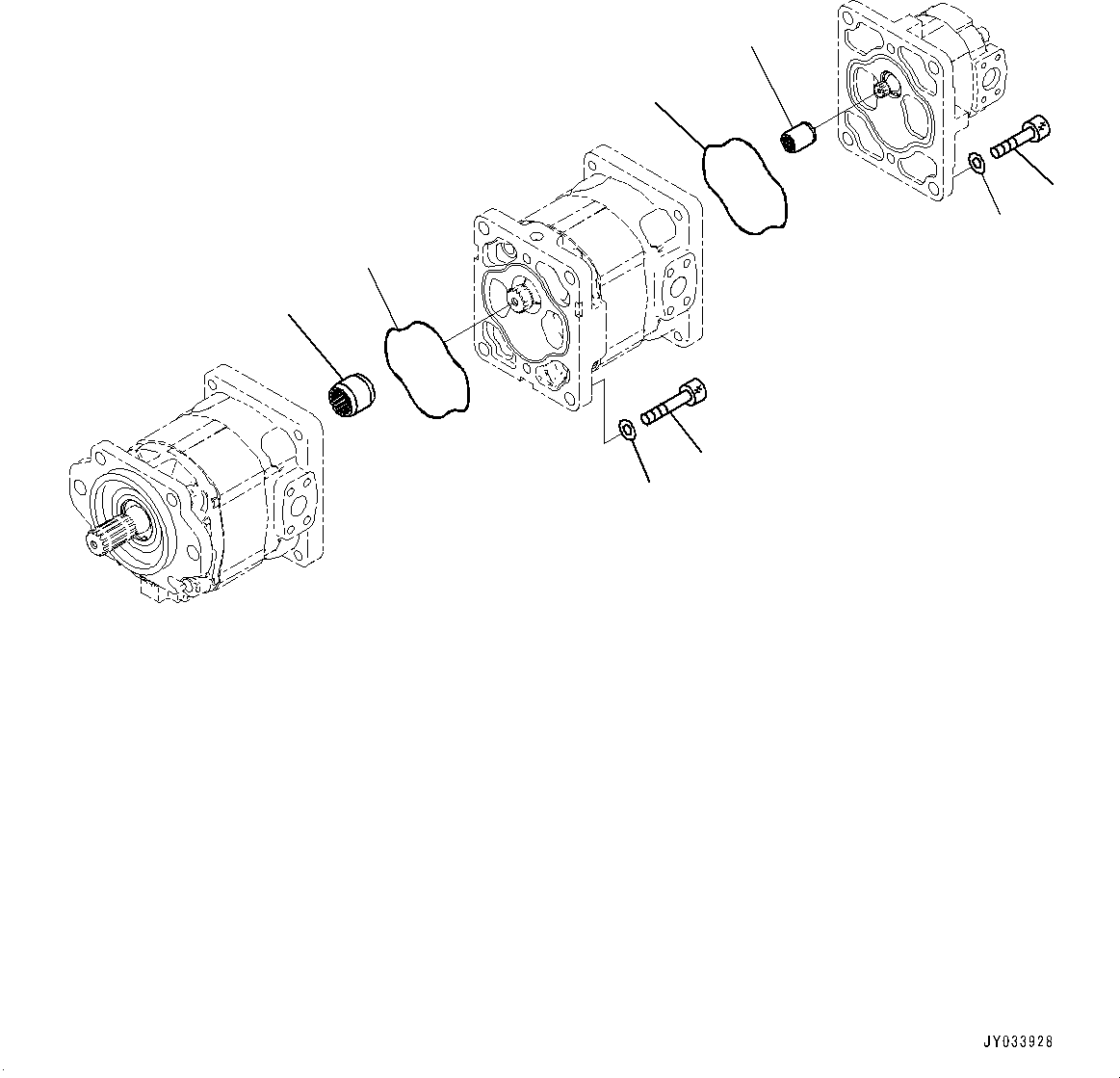 JY033928