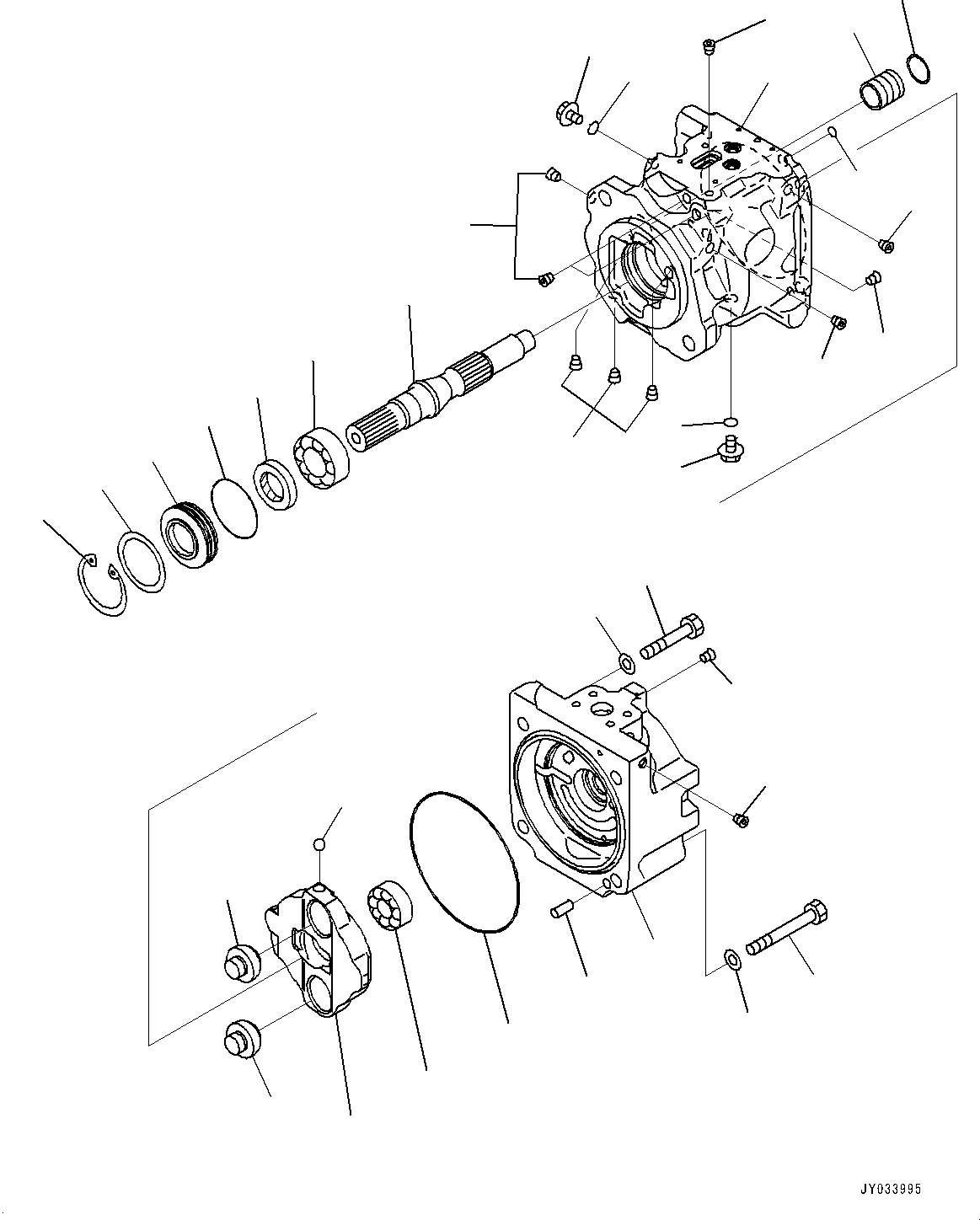 JY033995